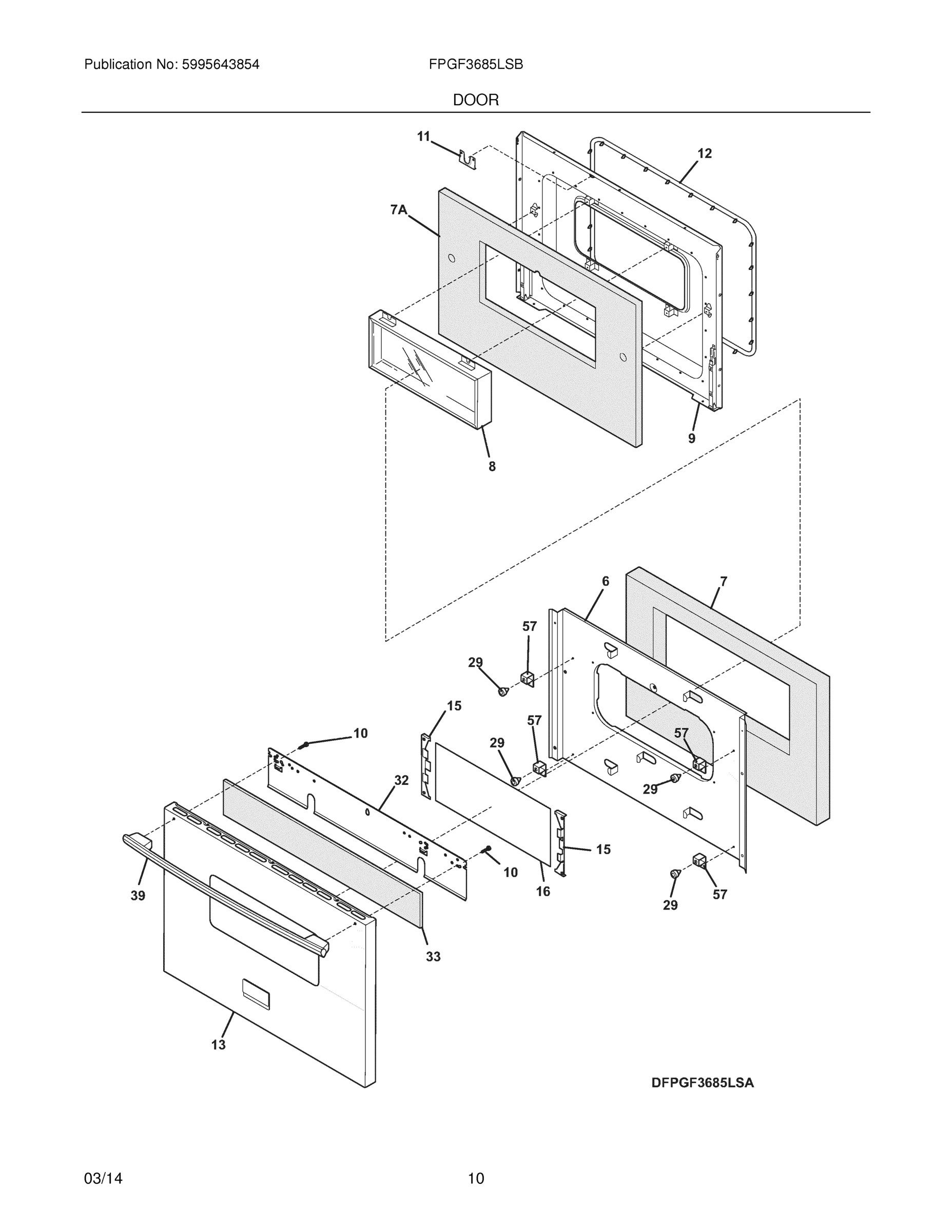 Publication No: 5995643854

FPGF3685LSB

DOOR

11

12

7A

9

8

6

7

57

29

15

57

10

29

57

32

29

15

10

16

29

57

39

33

13

DFPGF3685LSA

03/14

10