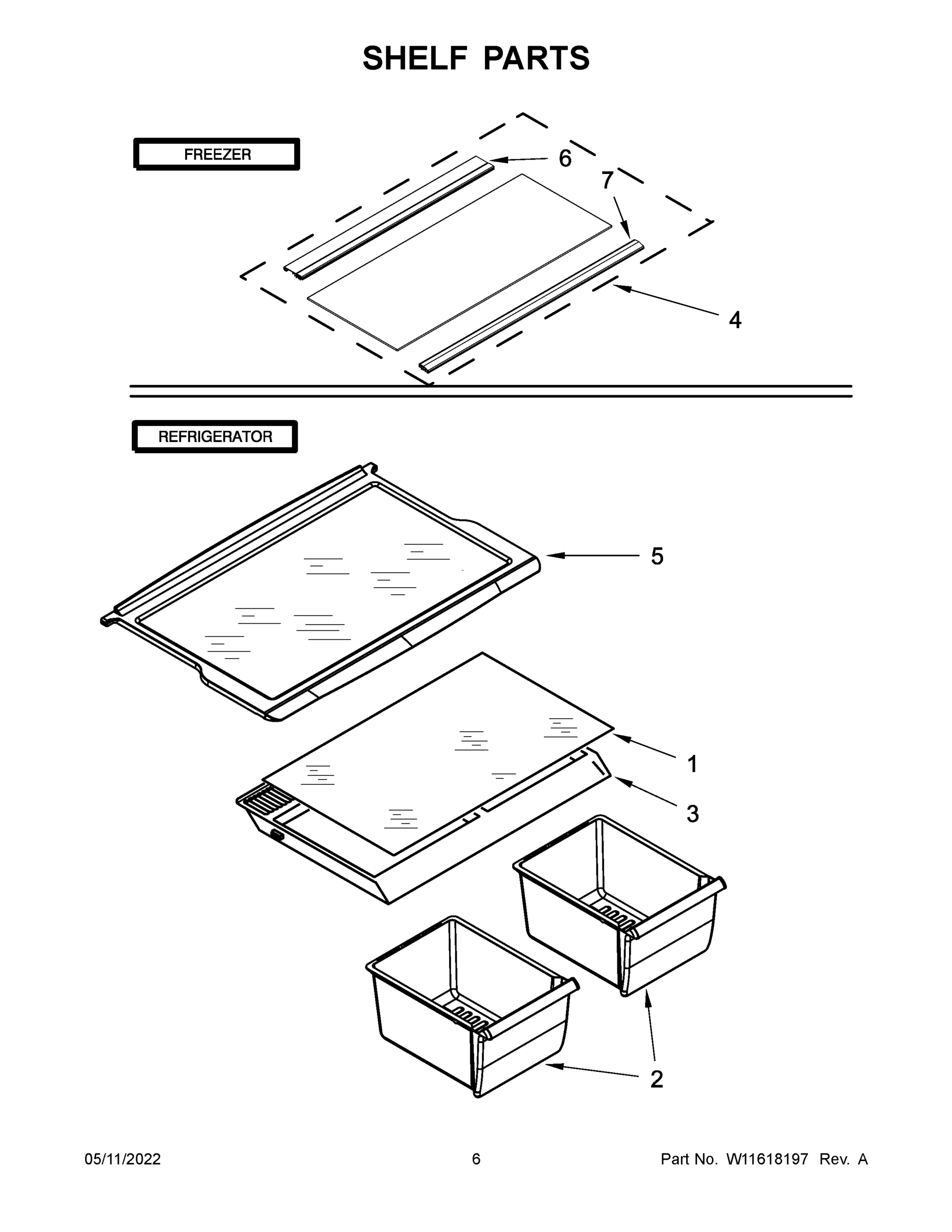 SHELF PARTS

FREEZER

6

7

4

REFRIGERATOR

5

1

3

2

05/11/2022

6

Part No. W11618197 Rev. A