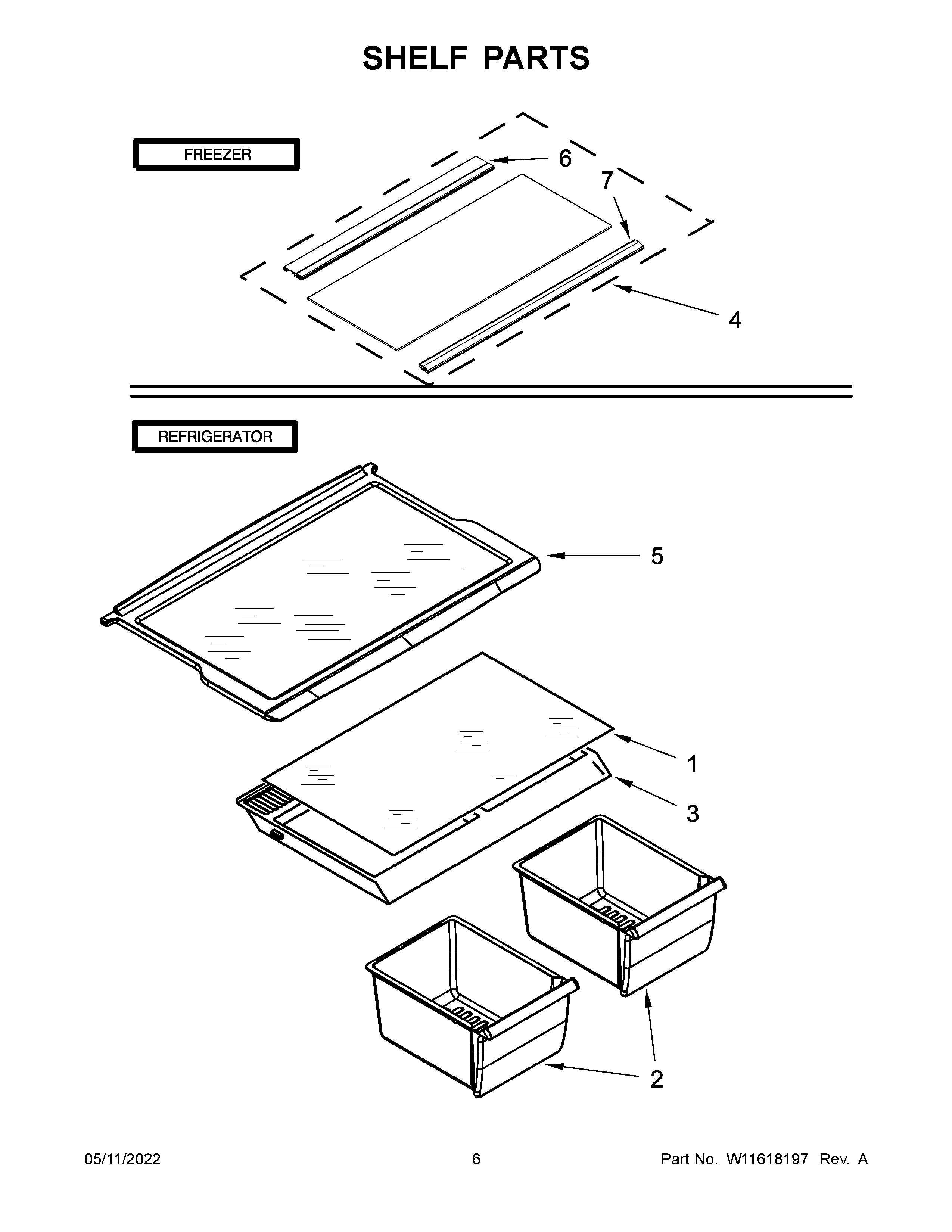 SHELF PARTS

FREEZER

6
7
4

REFRIGERATOR

5
1
3
2

05/11/2022 6 Part No. W11618197 Rev. A