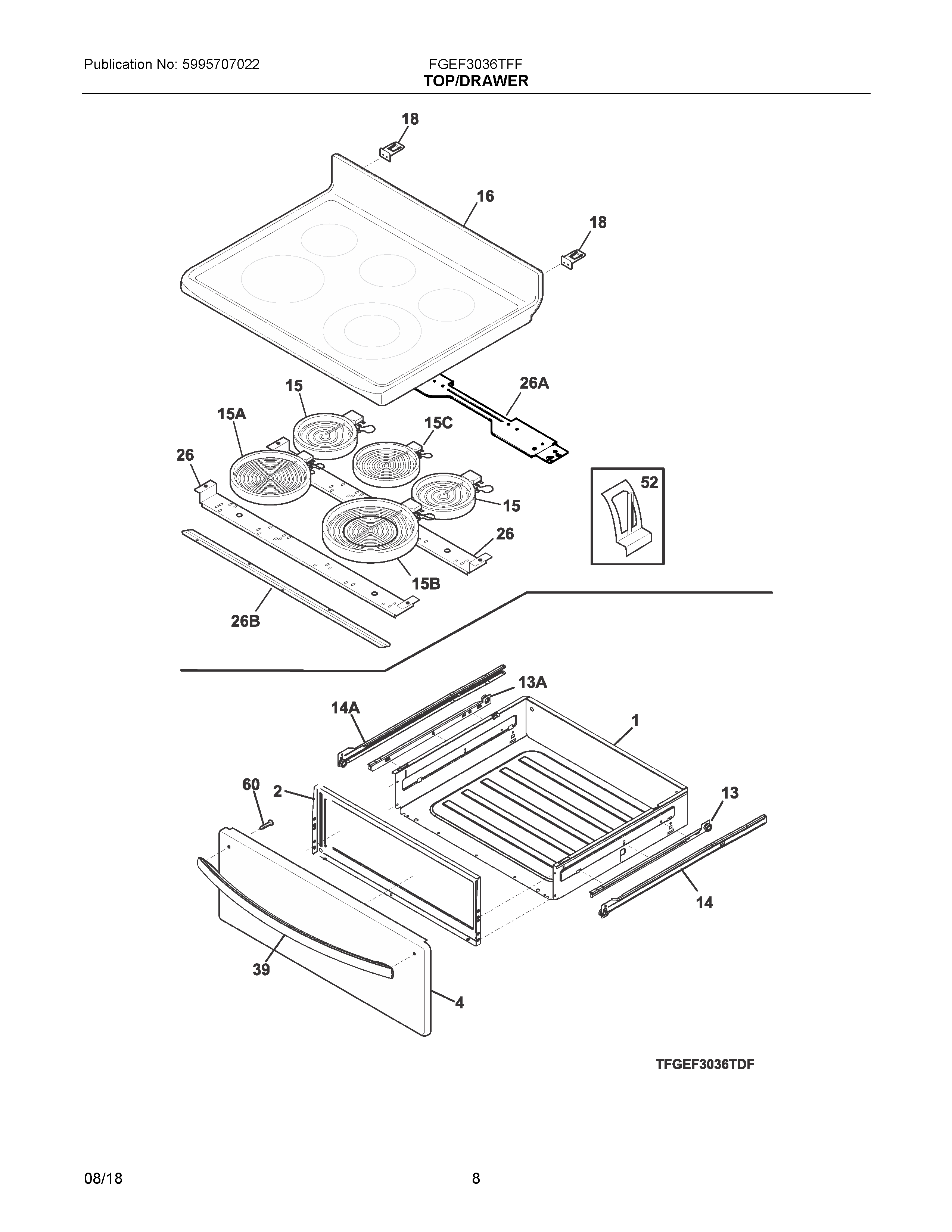 Publication No: 5995707022

FGEF3036TFF
TOP/DRAWER

18

16

18

15

26A

15A

15C

26

52

15

26

15B

26B

13A

14A

1

60

2

13

14

39

4

TFGEF3036TDF

08/18

8