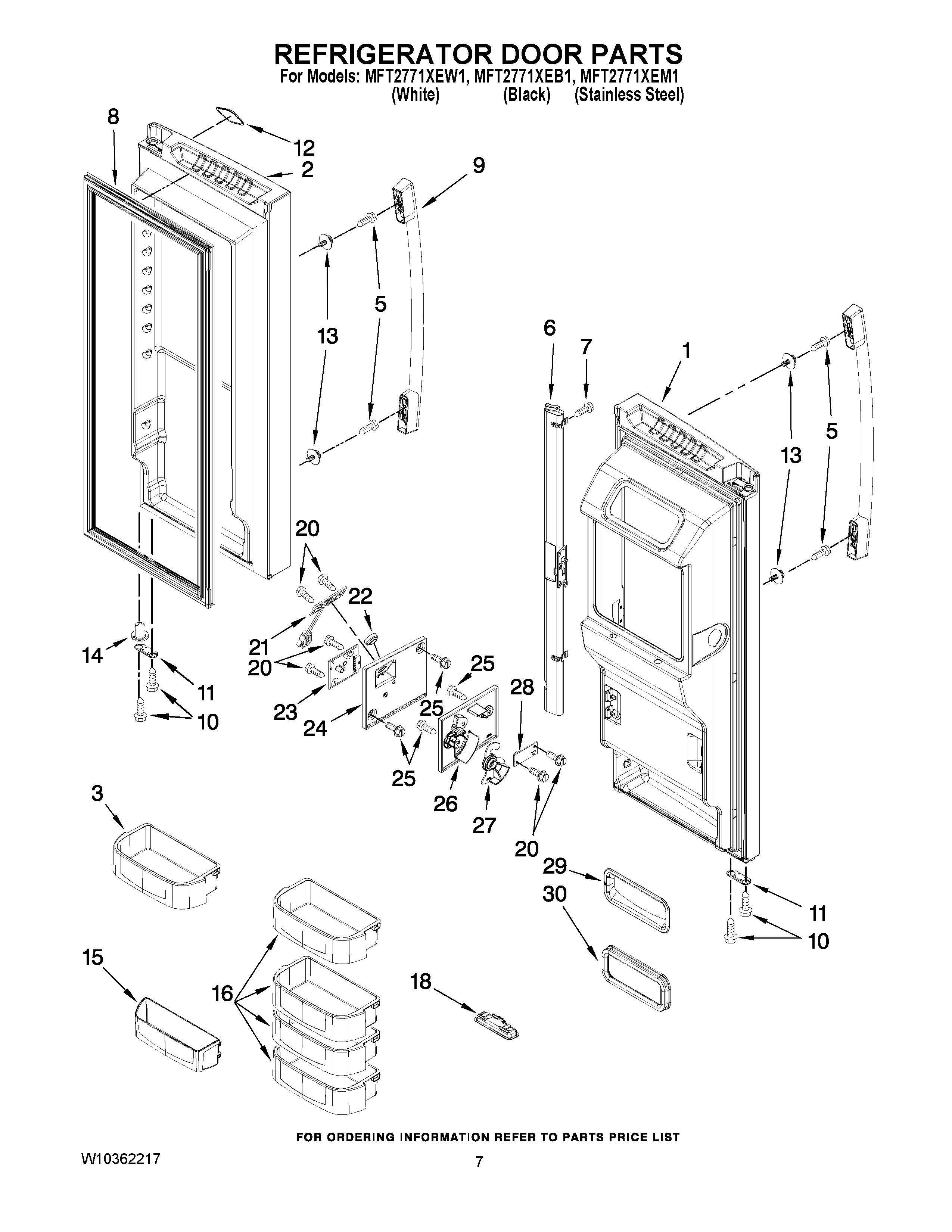 REFRIGERATOR DOOR PARTS
For Models: MFT2771XEW1, MFT2771XEB1, MFT2771XEM1
(White) (Black) (Stainless Steel)

8
12
2
9
5
13
6
7
1
13
5
20
22
21
20
14
11
10
23
24
25
25
25
28
26
27
20
3
29
30
11
10
15
16
18

FOR ORDERING INFORMATION REFER TO PARTS PRICE LIST
W10362217
7