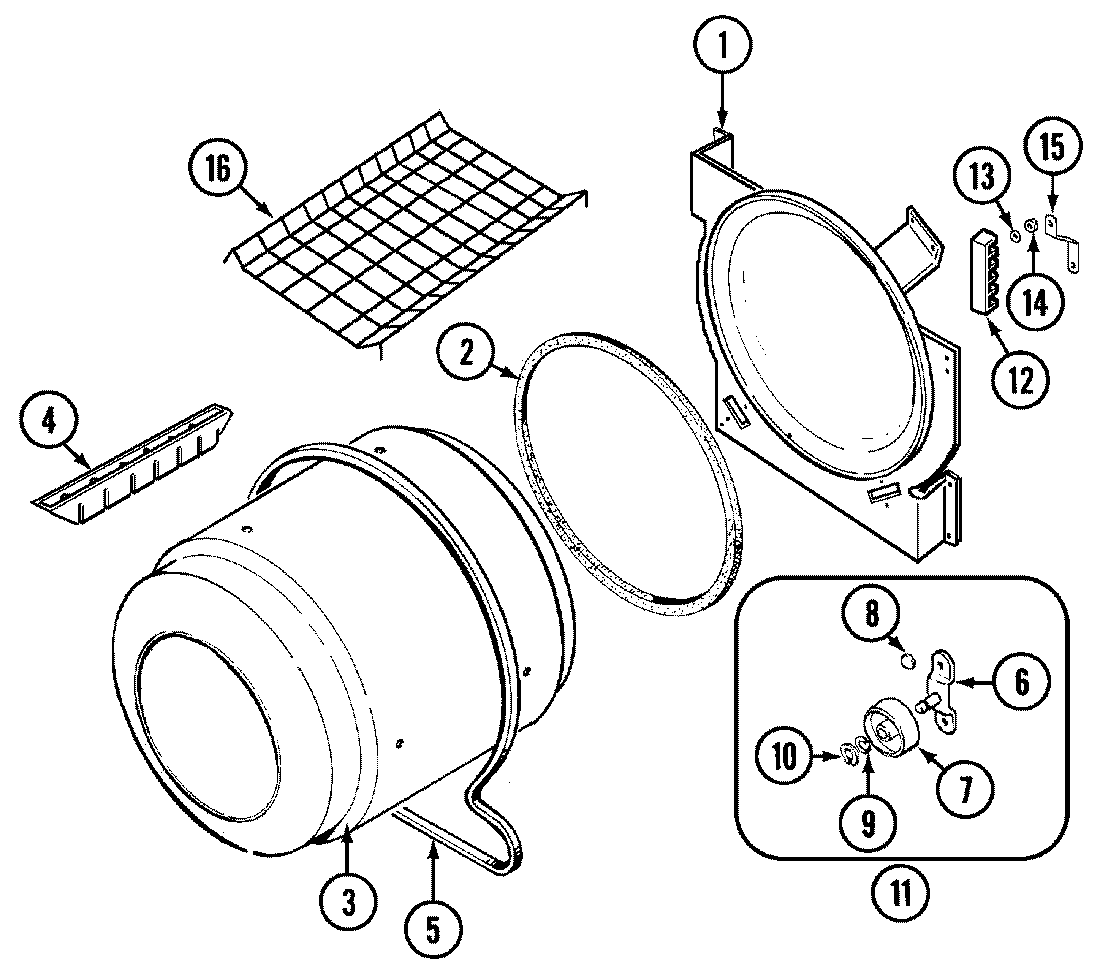 1
16
13
15
14
12
2
4
8
6
10
7
9
3
5
11