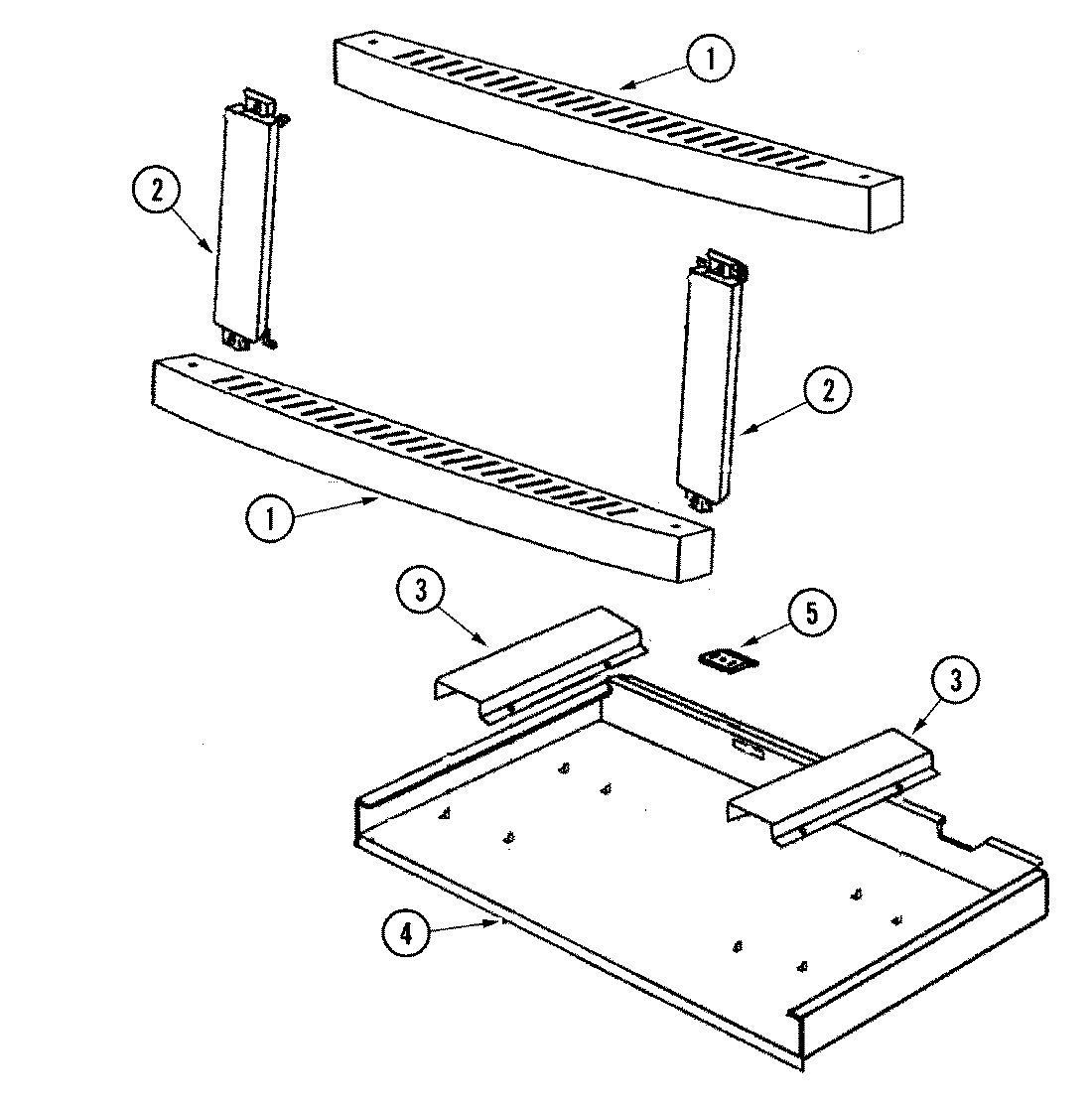 1
2
2
1
3
5
3
4