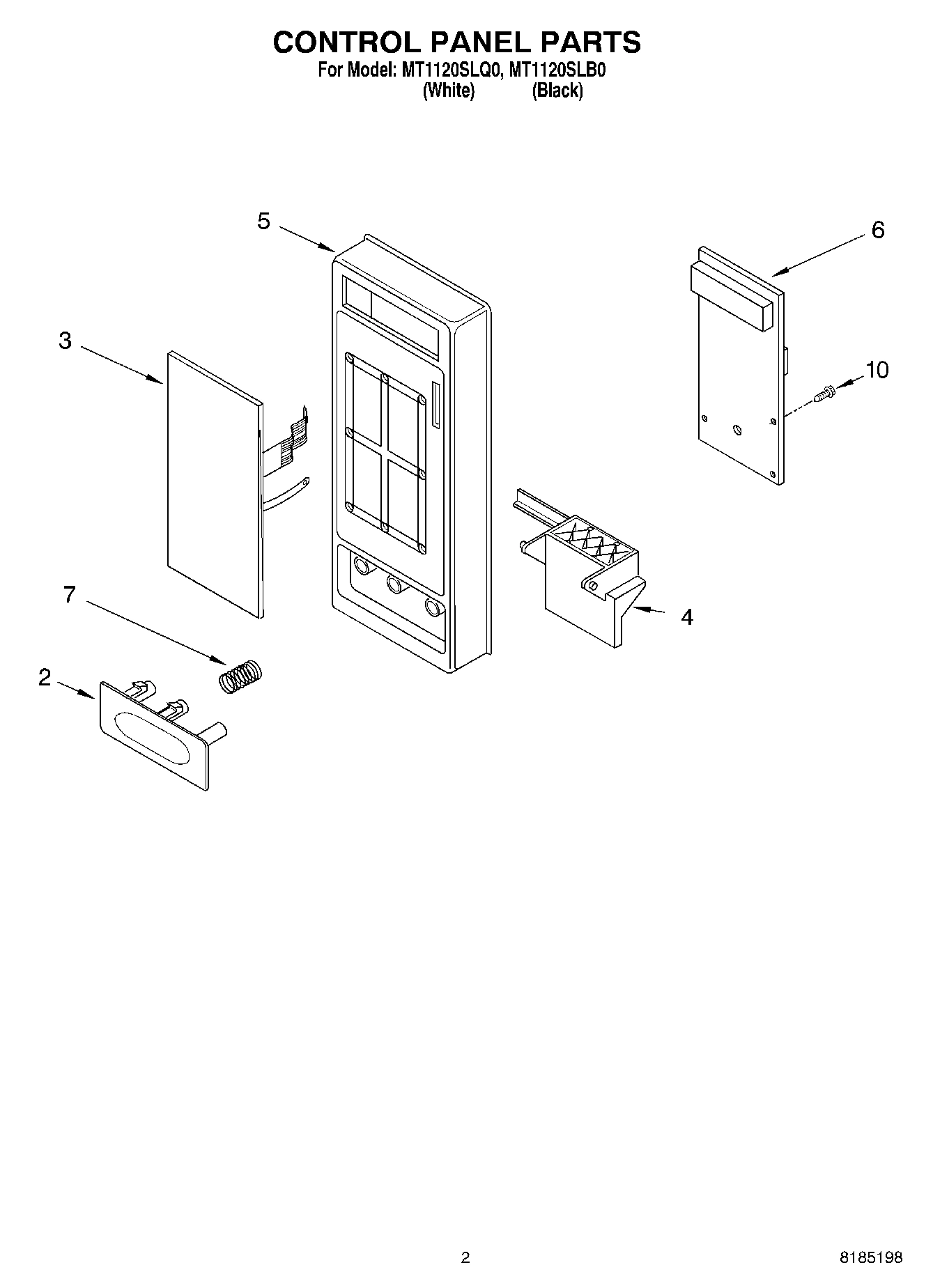 CONTROL PANEL PARTS
For Model: MT1120SLQ0, MT1120SLB0
(White) (Black)

5

6

3

10

7

4

2

2

8185198