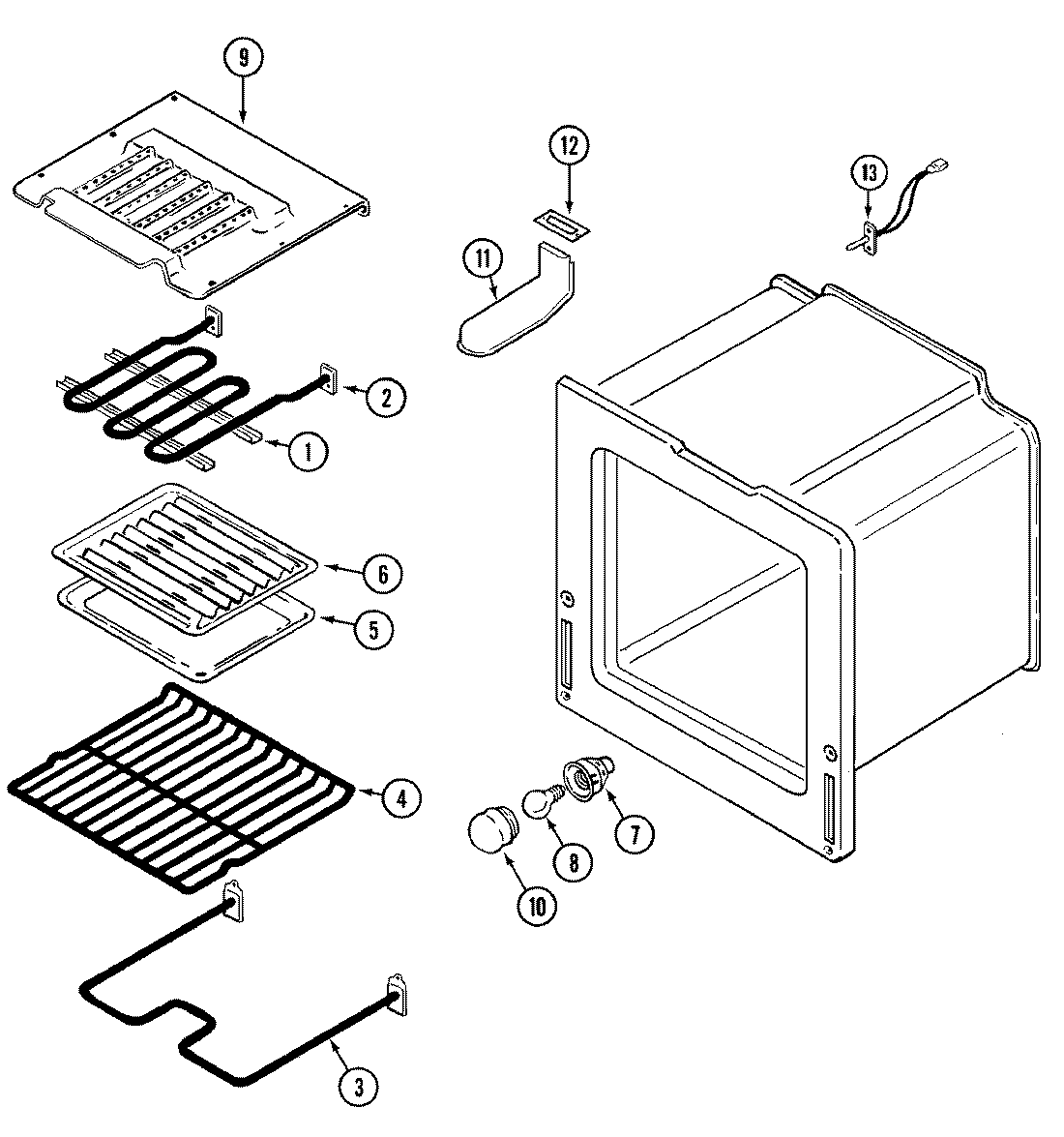 9
12
13
11
2
1
6
5
4
7
8
10
3