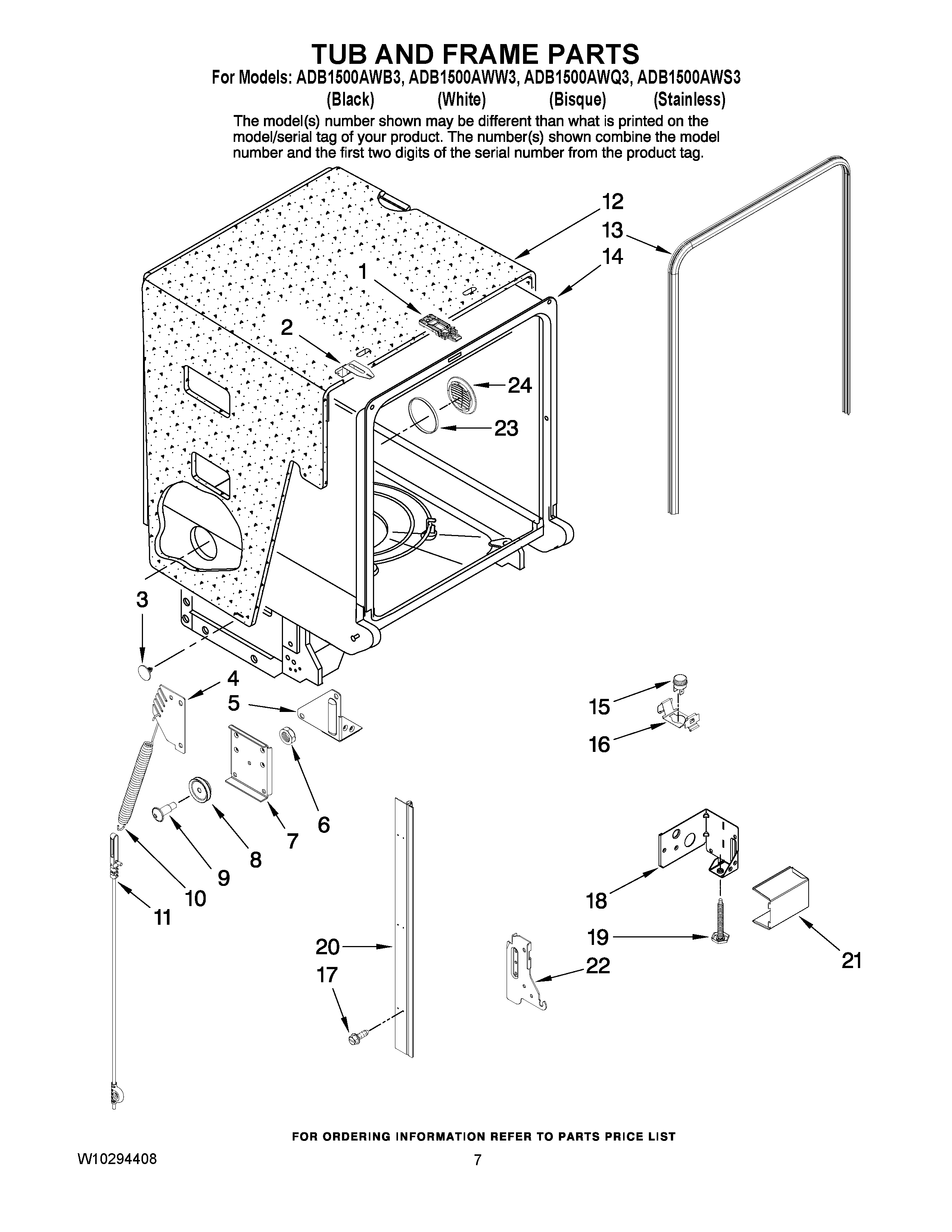 TUB AND FRAME PARTS

For Models: ADB1500AWB3, ADB1500AWW3, ADB1500AWQ3, ADB1500AWS3
(Black) (White) (Bisque) (Stainless)

The model(s) number shown may be different than what is printed on the model/serial tag of your product. The number(s) shown combine the model number and the first two digits of the serial number from the product tag.

12
13
14
1
2
24
23
3
4
5
15
16
6
7
8
9
10
11
18
19
21
20
22
17

FOR ORDERING INFORMATION REFER TO PARTS PRICE LIST

W10294408

7