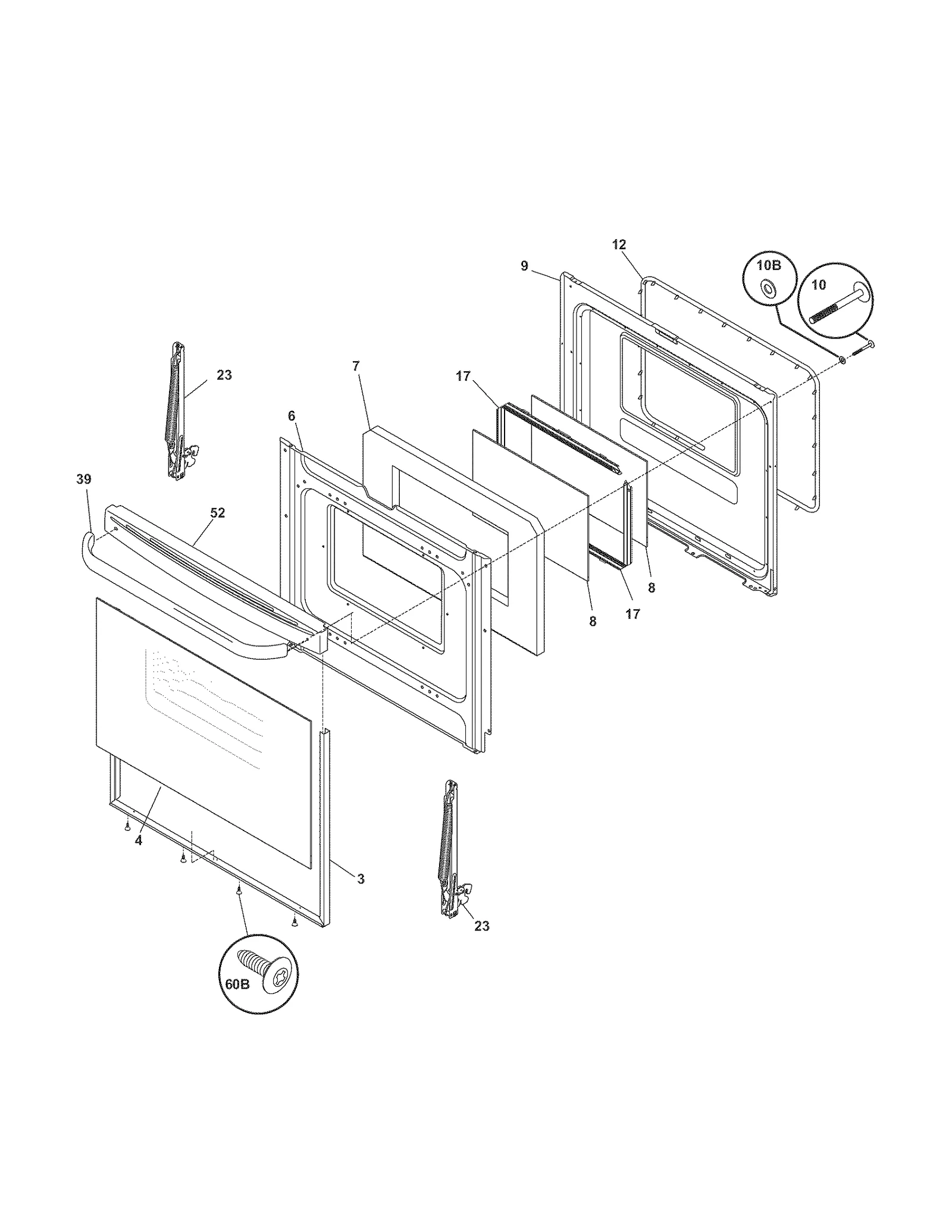 12
9
10B
10
23
7
17
6
39
52
8
17
8
4
3
23
60B