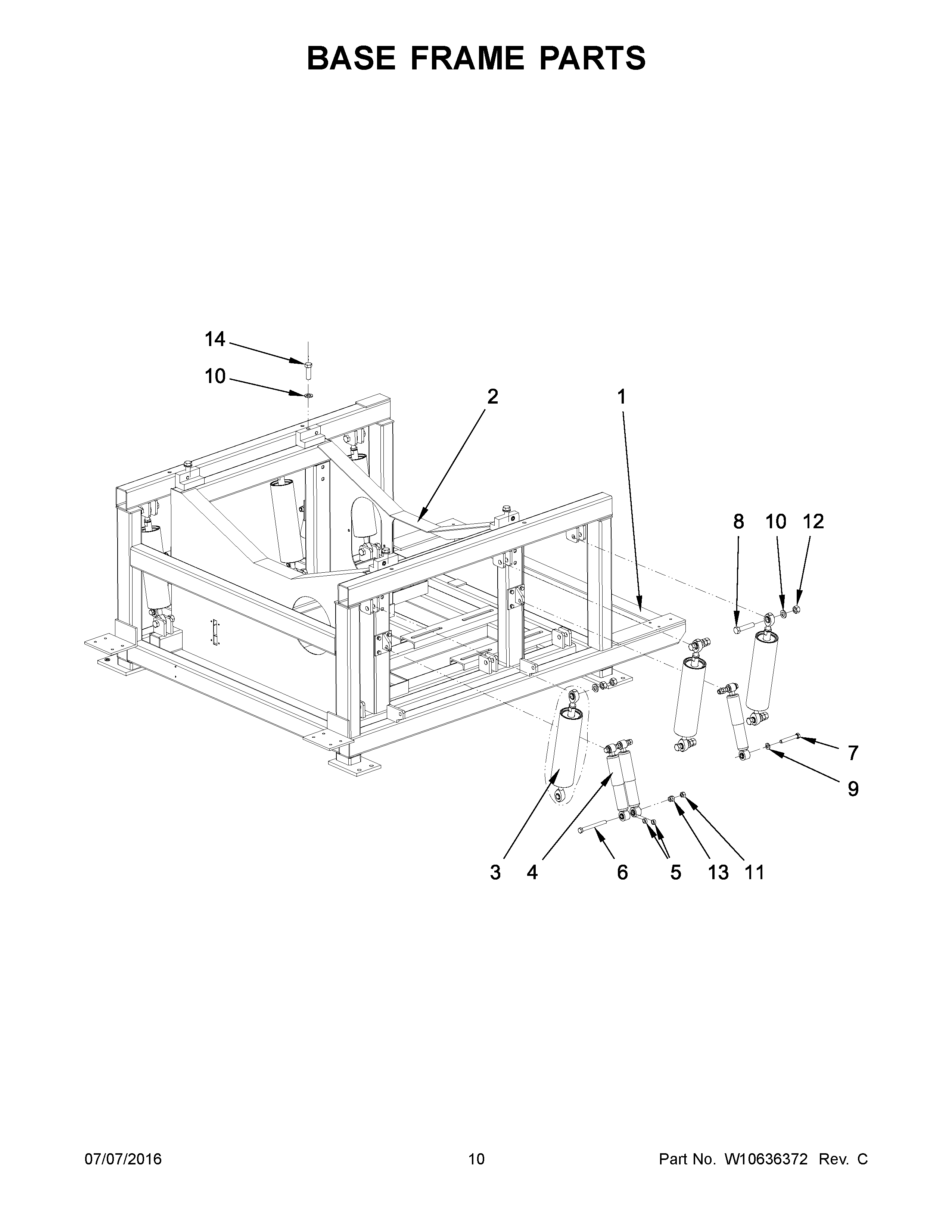 BASE FRAME PARTS

14
10
2
1
8
10
12
7
9
3
4
6
5
13
11

07/07/2016
10
Part No. W10636372 Rev. C