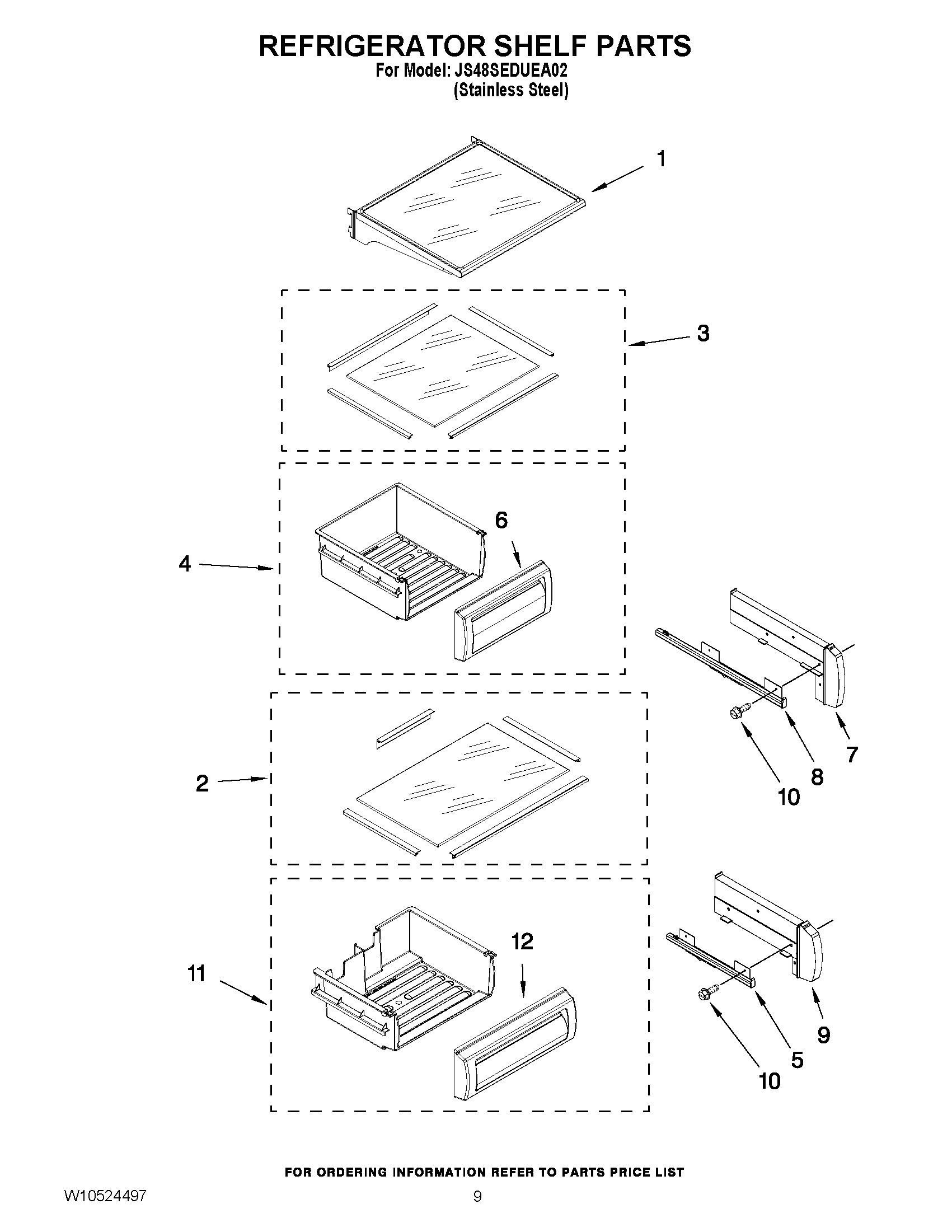 REFRIGERATOR SHELF PARTS
For Model: JS48SEDUEA02
(Stainless Steel)

1

3

6

4

7

8

10

2

12

11

9

5

10

FOR ORDERING INFORMATION REFER TO PARTS PRICE LIST

W10524497

9