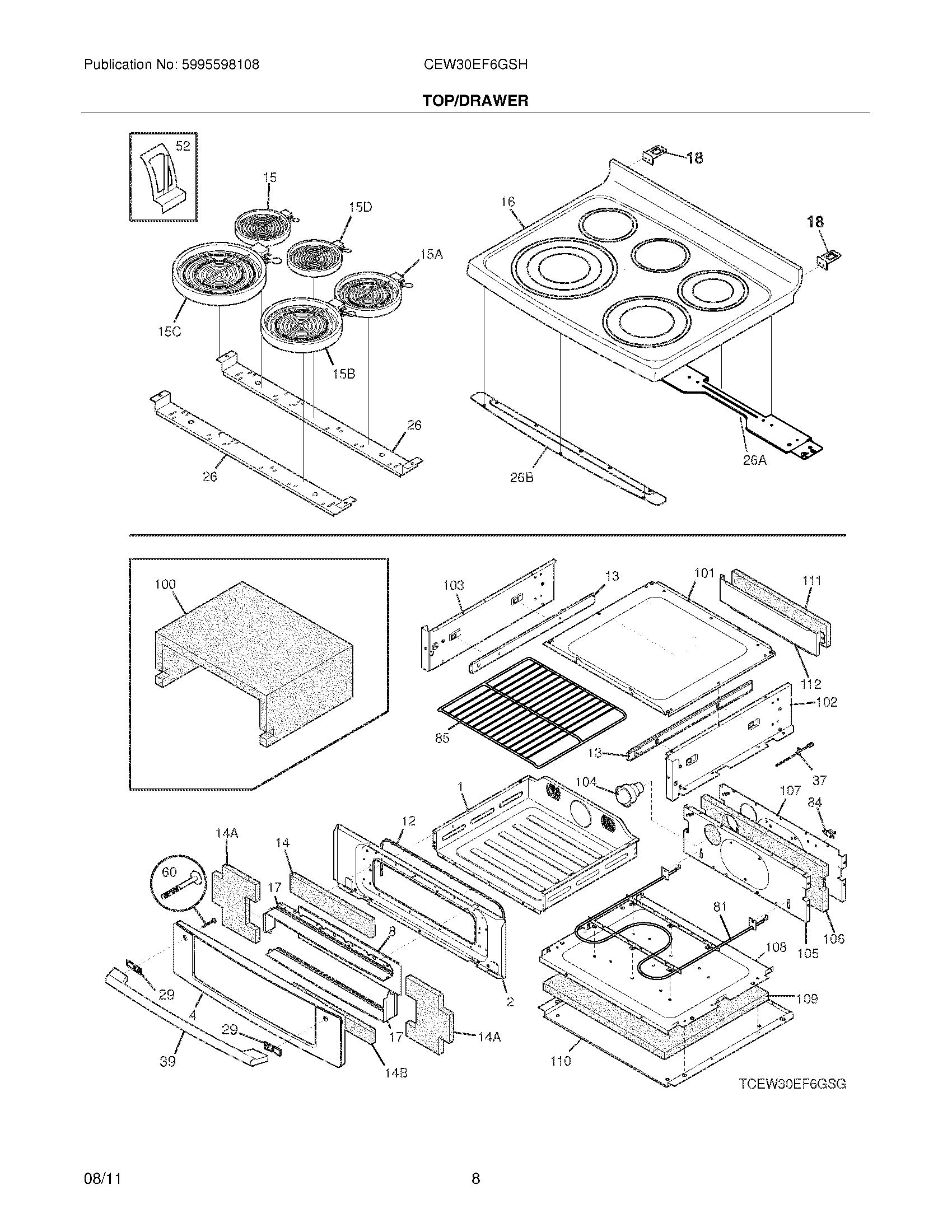 Publication No: 5995598108
CEW30EF6GSH
TOP/DRAWER

52
15
15D
15A
15C
15B
26
26
16
18
18
26A
26B

100
103
13
101
111
112
102
85
13
37
104
1
107
84
12
14A
14
60
17
8
81
108
105
106
29
4
2
109
29
17
14A
39
14B
110
TCEW30EF6GSG

08/11
8