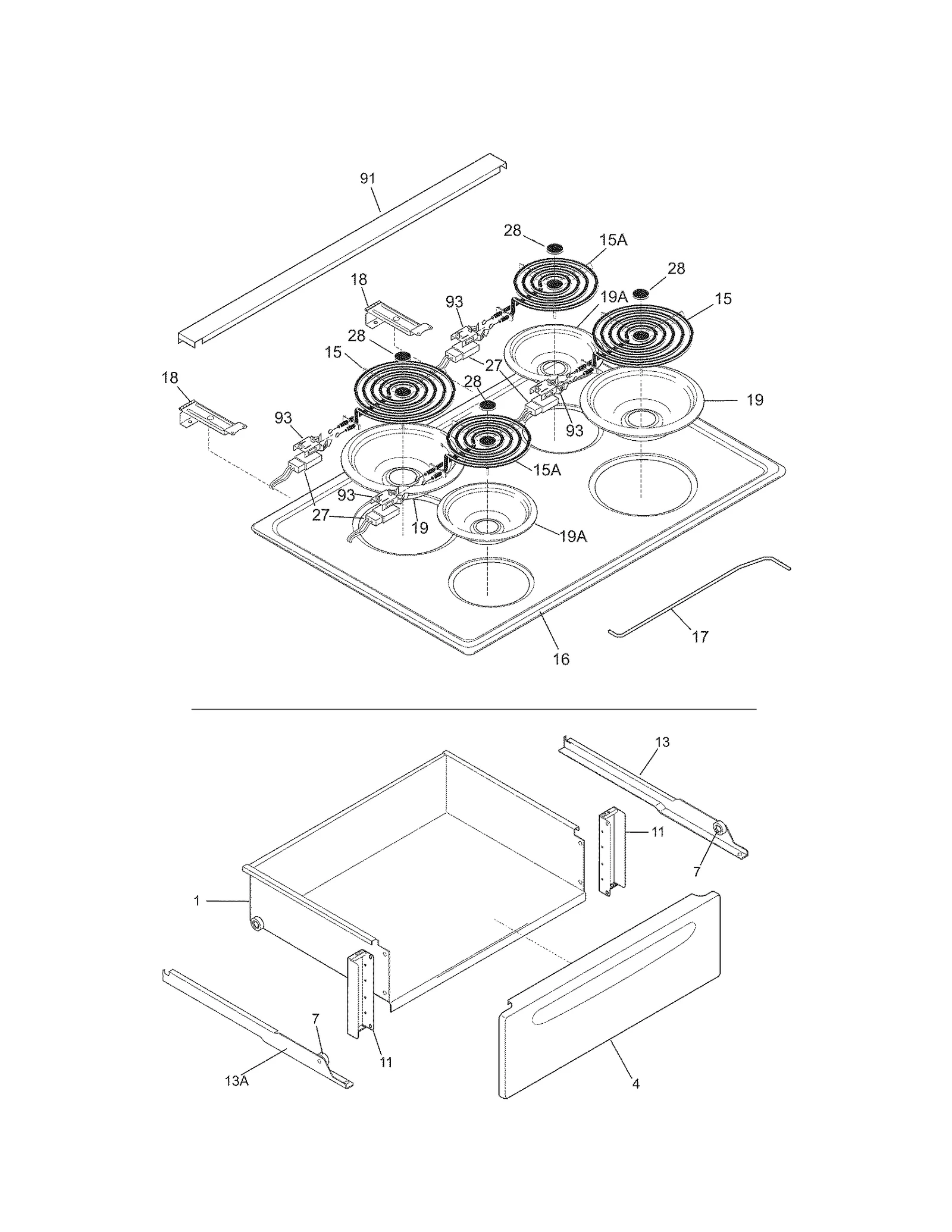 91
28
15A
28
18
93
19A
15
28
15
27
18
28
19
93
93
15A
93
27
19
19A
17
16

13
11
7
1
7
11
13A
4