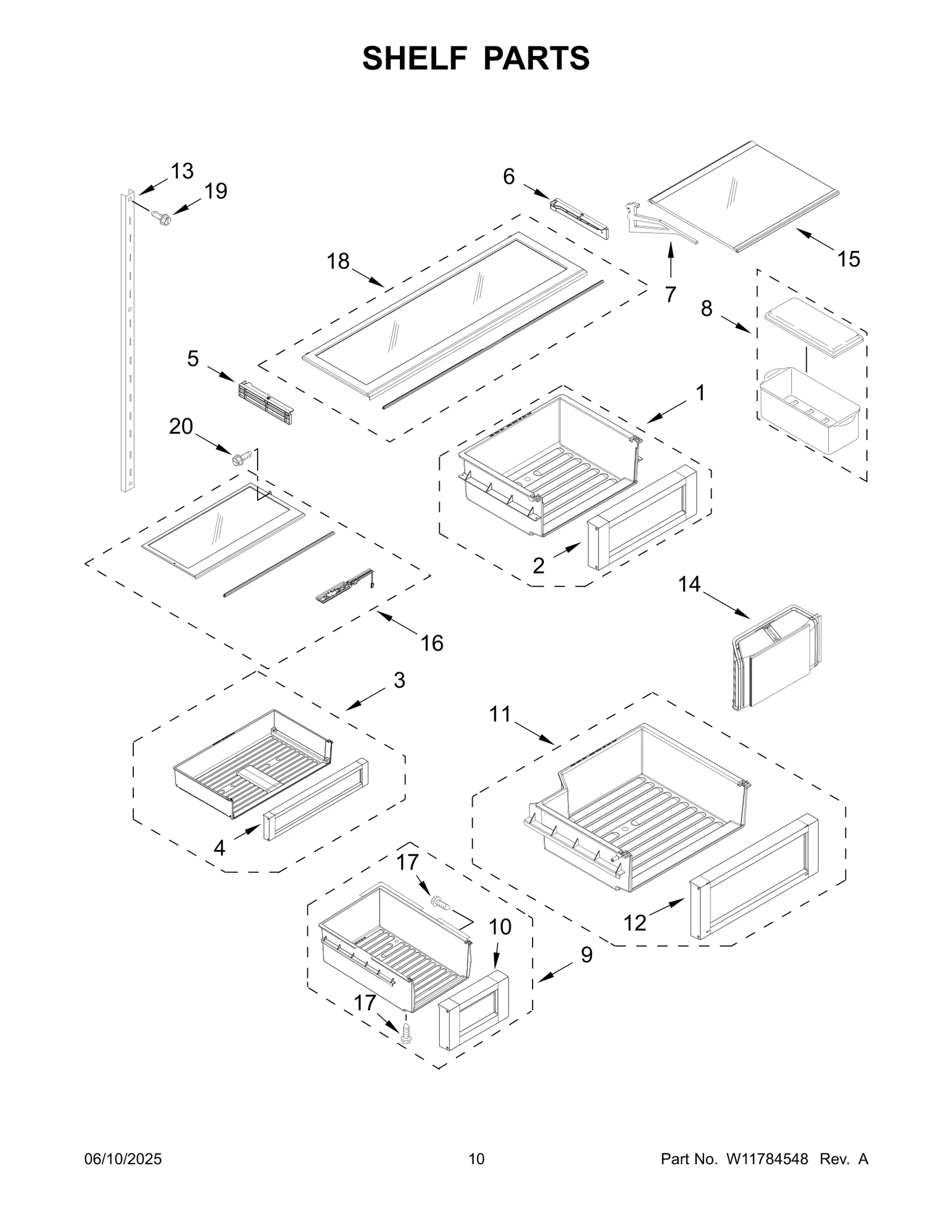 SHELF PARTS

13
19
6
18
15
7
8
5
1
20
2
14
16
3
11
4
17
10
12
9
17

06/10/2025
10
Part No. W11784548 Rev. A