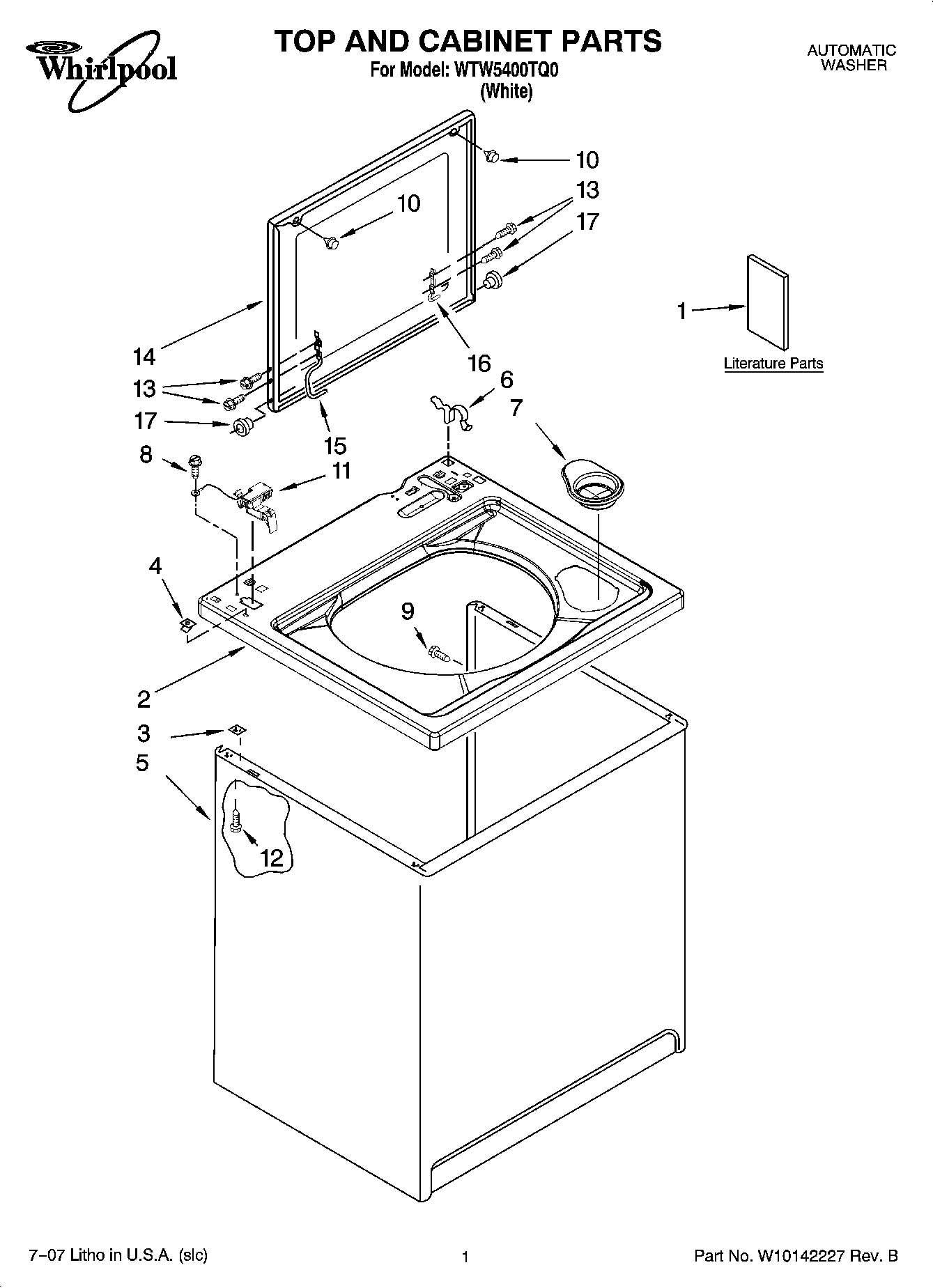 Whirlpool

TOP AND CABINET PARTS
For Model: WTW5400TQ0
(White)

AUTOMATIC
WASHER

10
13
17
10
1
Literature Parts
14
16
13
6
7
17
15
8
11
4
9
2
3
5
12

7–07 Litho in U.S.A. (slc)

1

Part No. W10142227 Rev. B