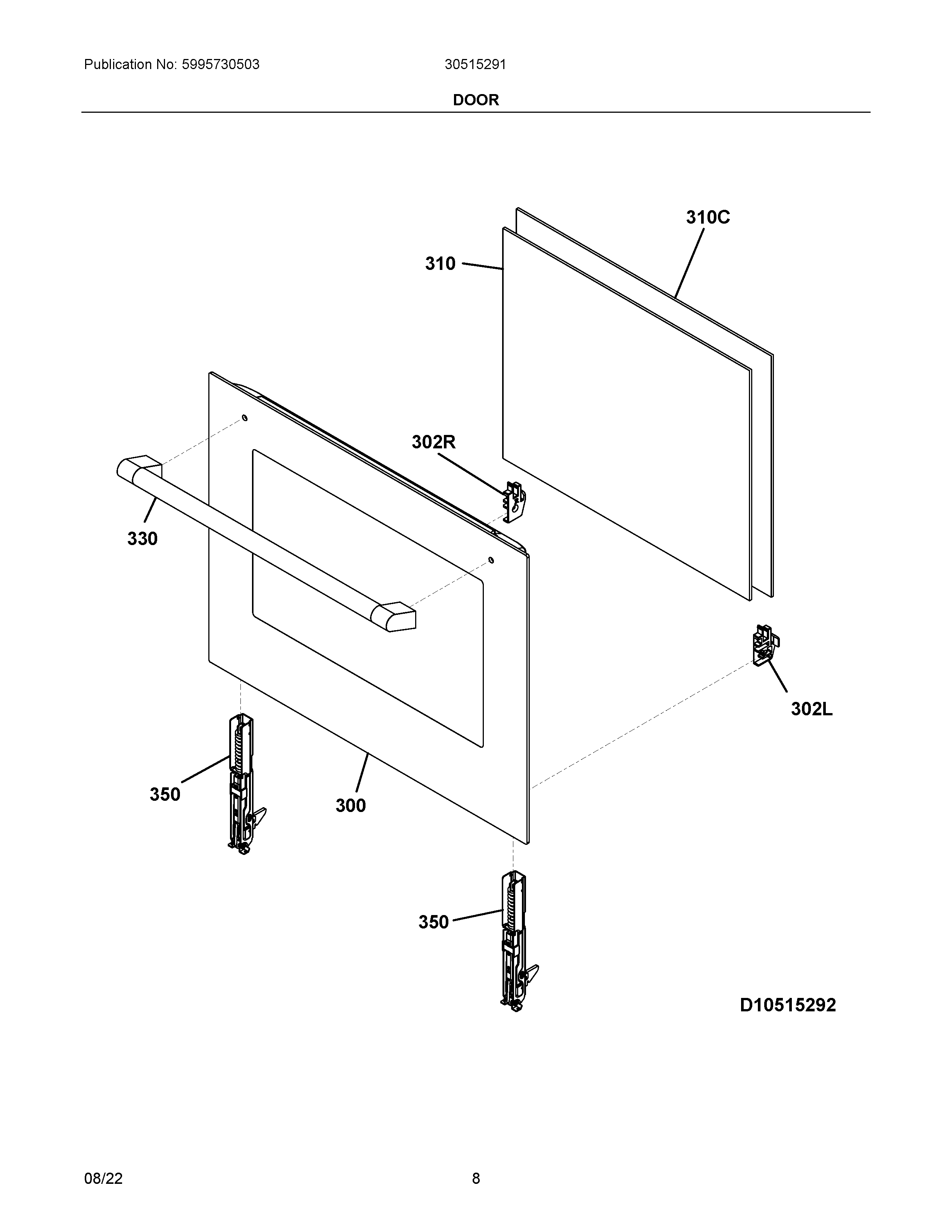 Publication No: 5995730503

30515291

DOOR

310C

310

302R

330

302L

350

300

350

D10515292

08/22

8