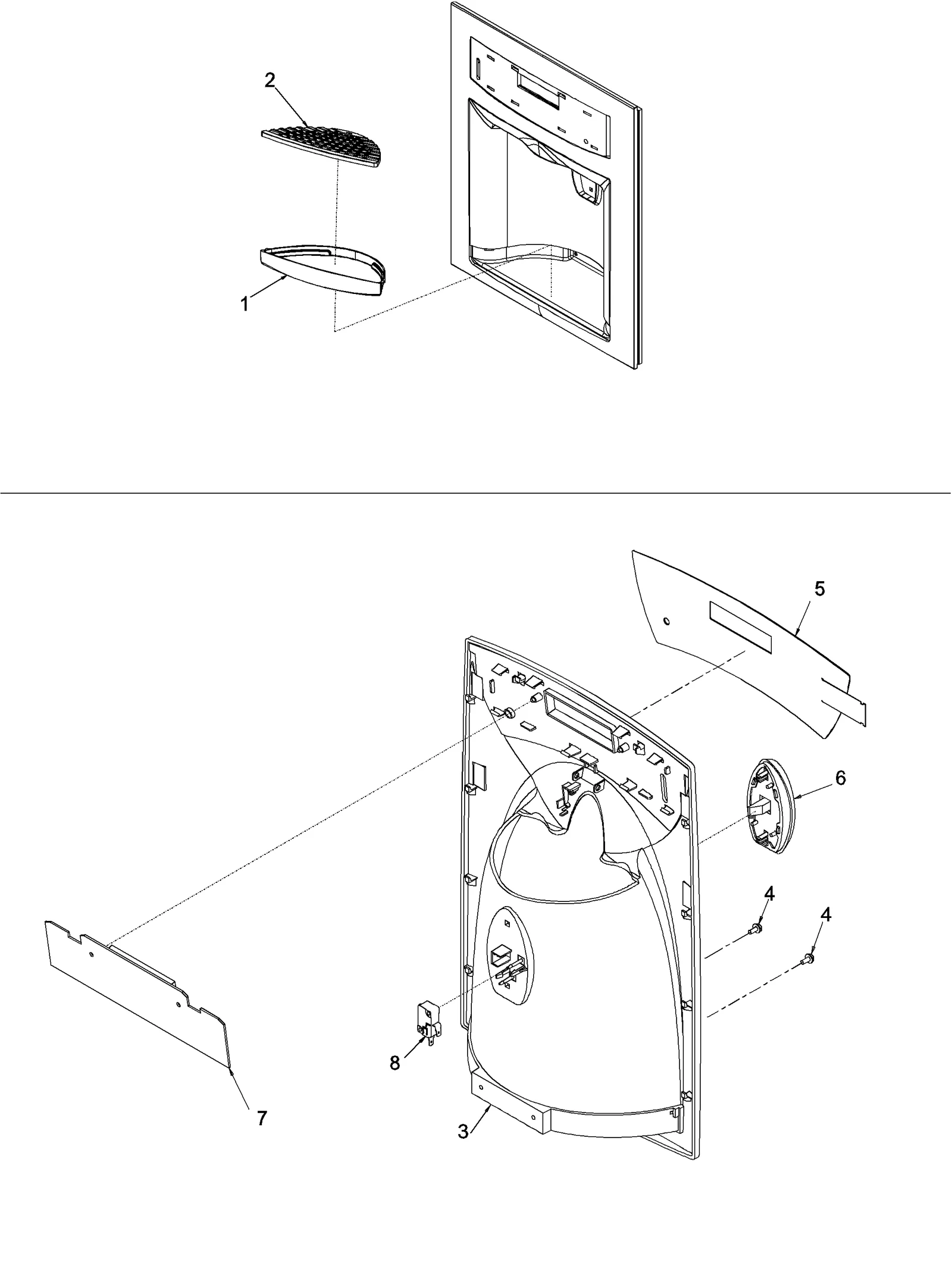 2

1

5

6

4

4

8

7

3