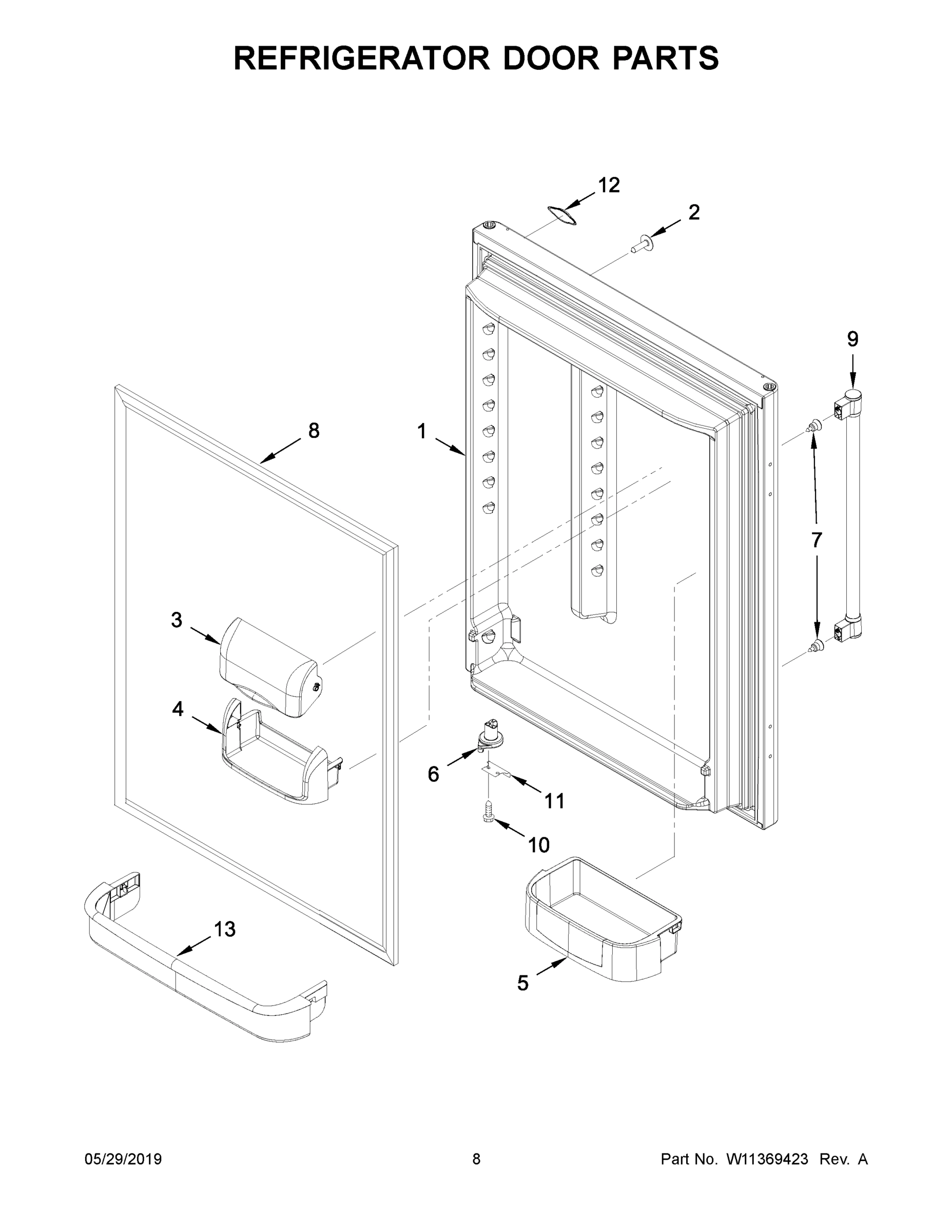 REFRIGERATOR DOOR PARTS

12
2
9
8
1
7
3
4
6
11
10
13
5

05/29/2019
8
Part No. W11369423 Rev. A