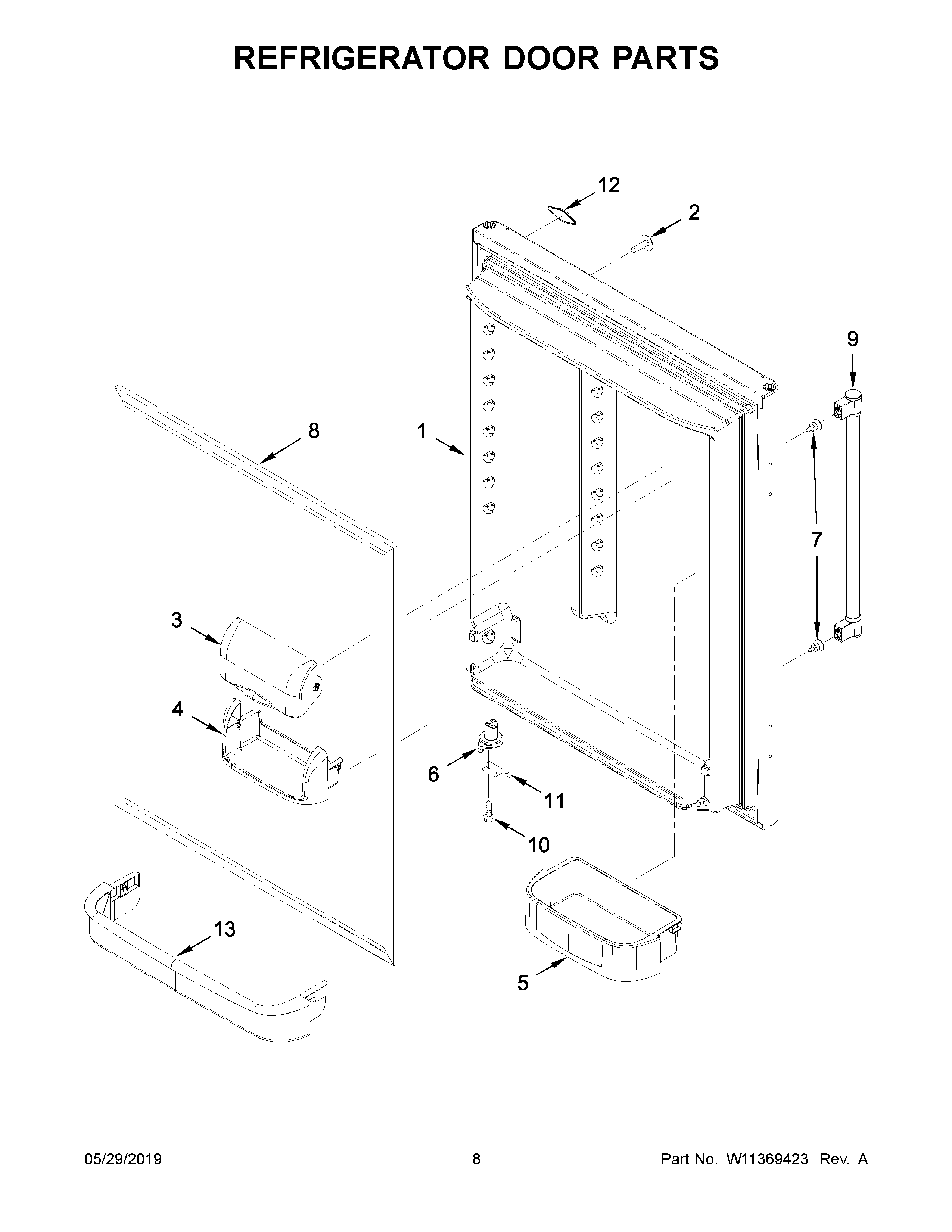 REFRIGERATOR DOOR PARTS

12
2
9
8
1
7
3
4
6
11
10
13
5

05/29/2019
8
Part No. W11369423 Rev. A