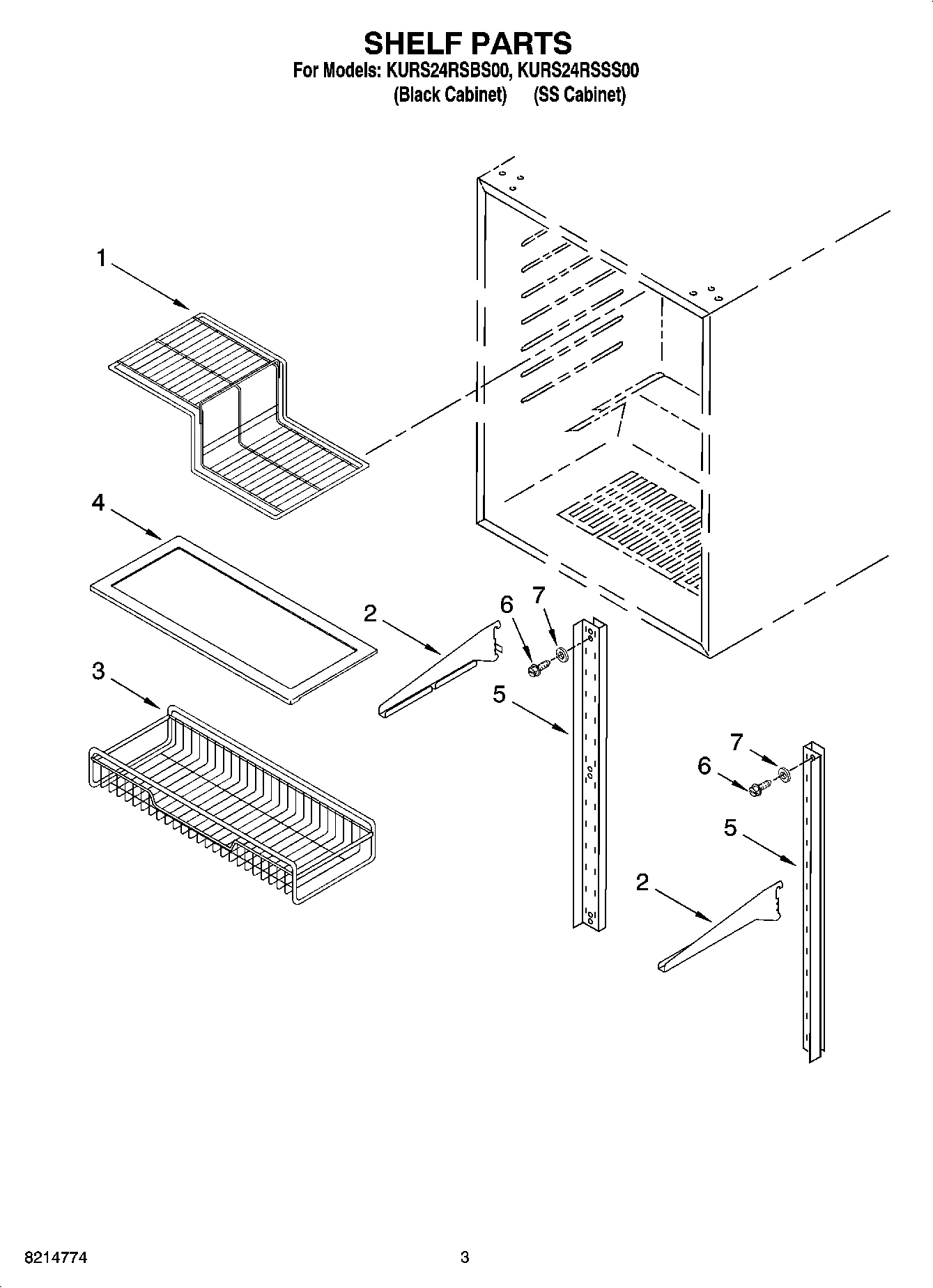 SHELF PARTS
For Models: KURS24RSBS00, KURS24RSSS00
(Black Cabinet) (SS Cabinet)

1

4

2

6

7

3

5

7

6

5

2

8214774

3