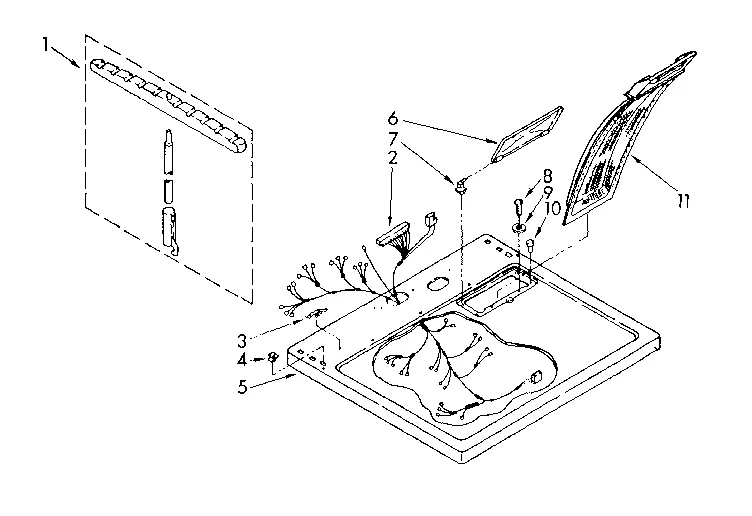 1
6
7
2
8
9
10
11
3
4
5