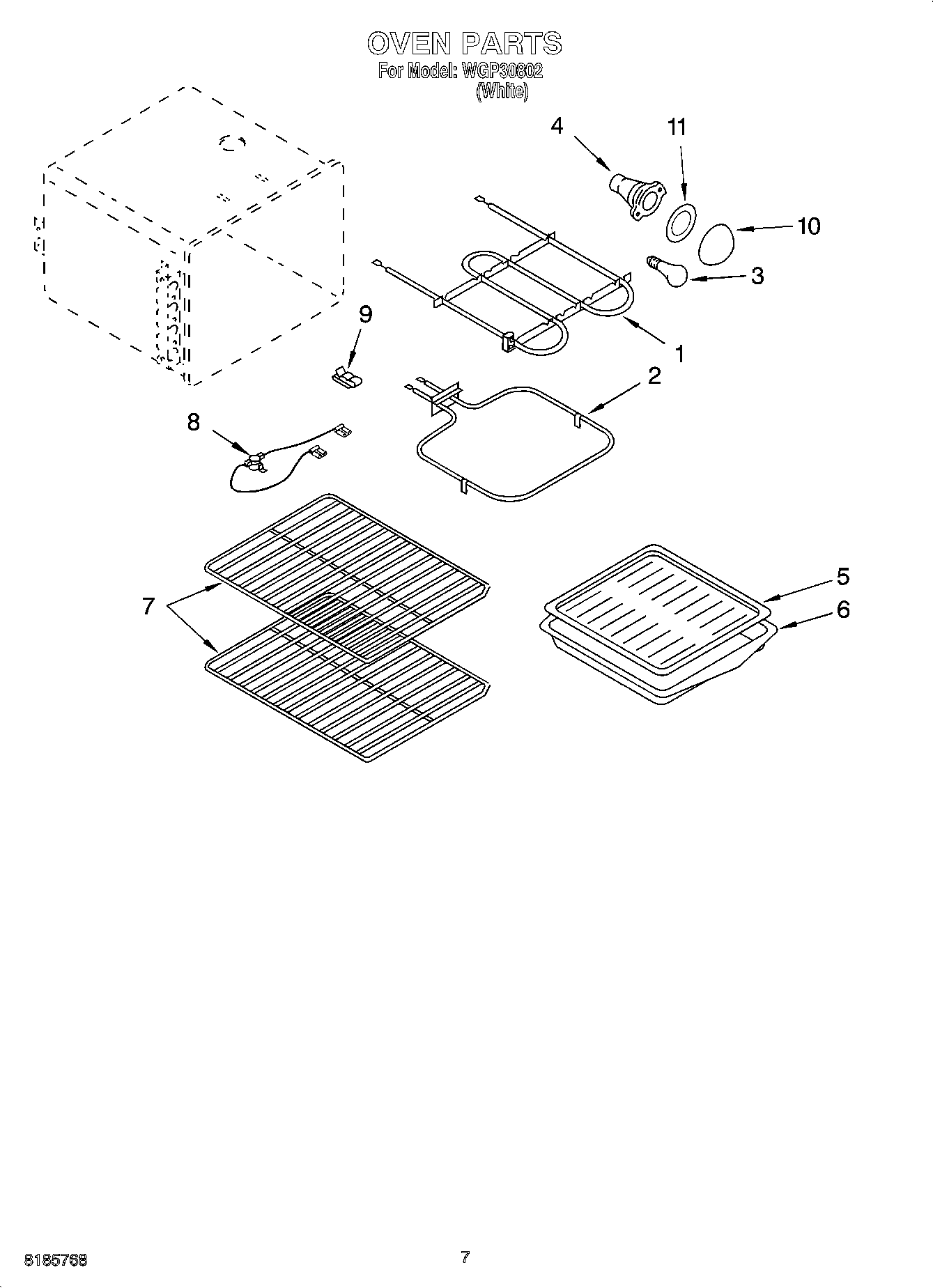 OVEN PARTS
For Model: WGP30802
(White)

4
11
10
3
1
9
2
8
7
5
6

8185768
7