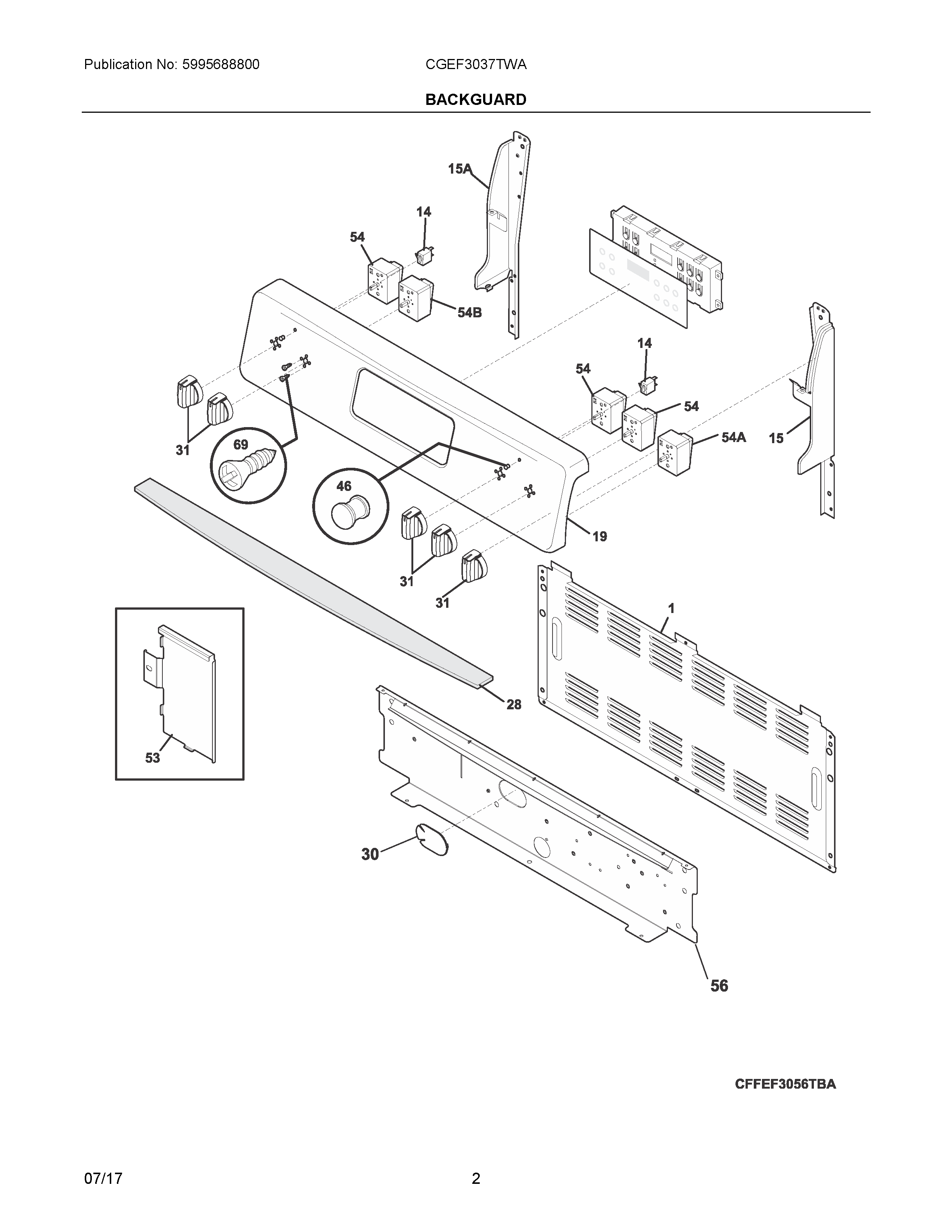 Publication No: 5995688800

CGEF3037TWA

BACKGUARD

15A

14

54

54B

14

54

54

54A

15

31

69

46

19

31

31

1

28

53

30

56

CFFEF3056TBA

07/17

2