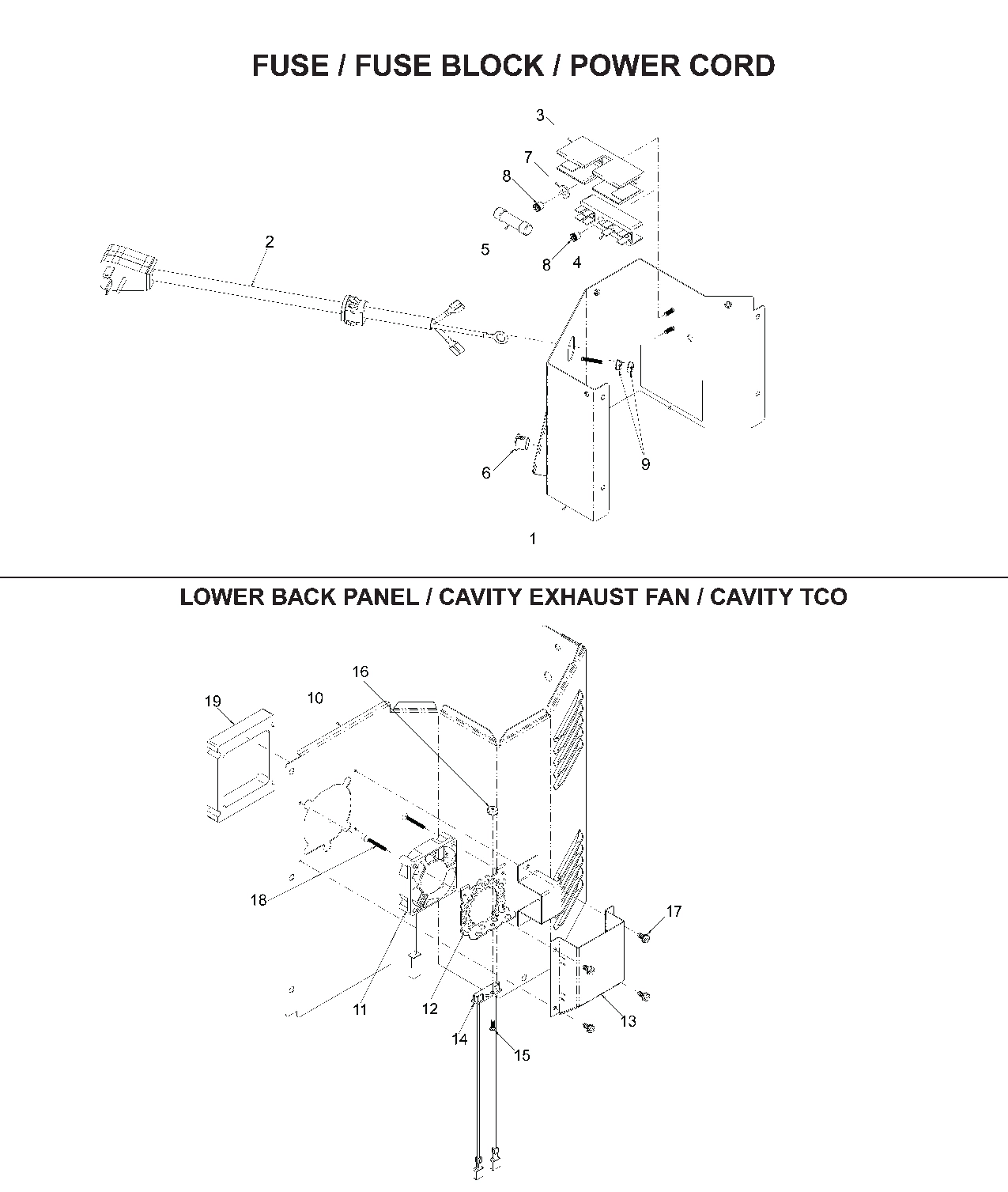 FUSE / FUSE BLOCK / POWER CORD

3
7
8
2
5
8
4
6
9
1

LOWER BACK PANEL / CAVITY EXHAUST FAN / CAVITY TCO

16
19
10
18
17
11
12
13
14
15