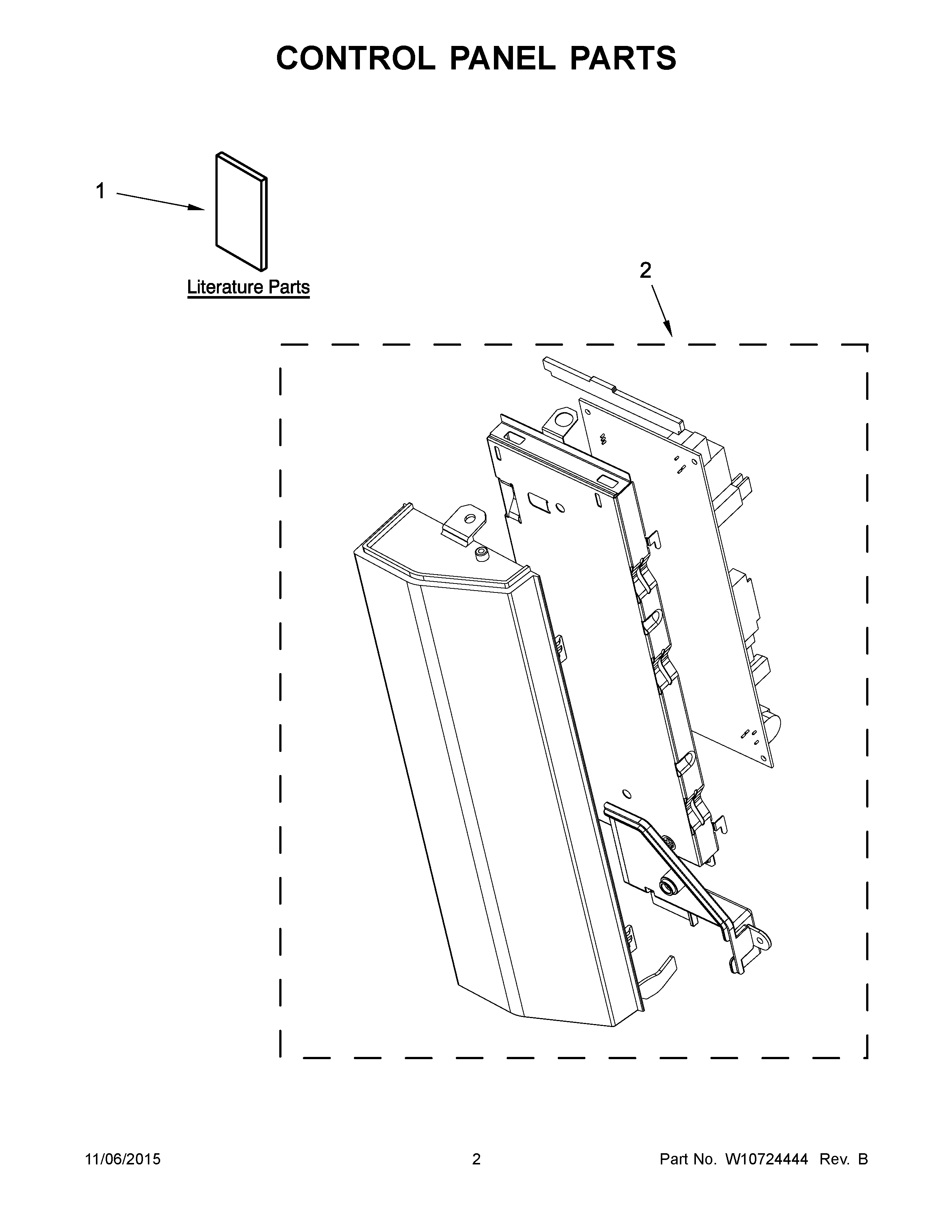 CONTROL PANEL PARTS

1

Literature Parts

2

11/06/2015

2

Part No. W10724444 Rev. B