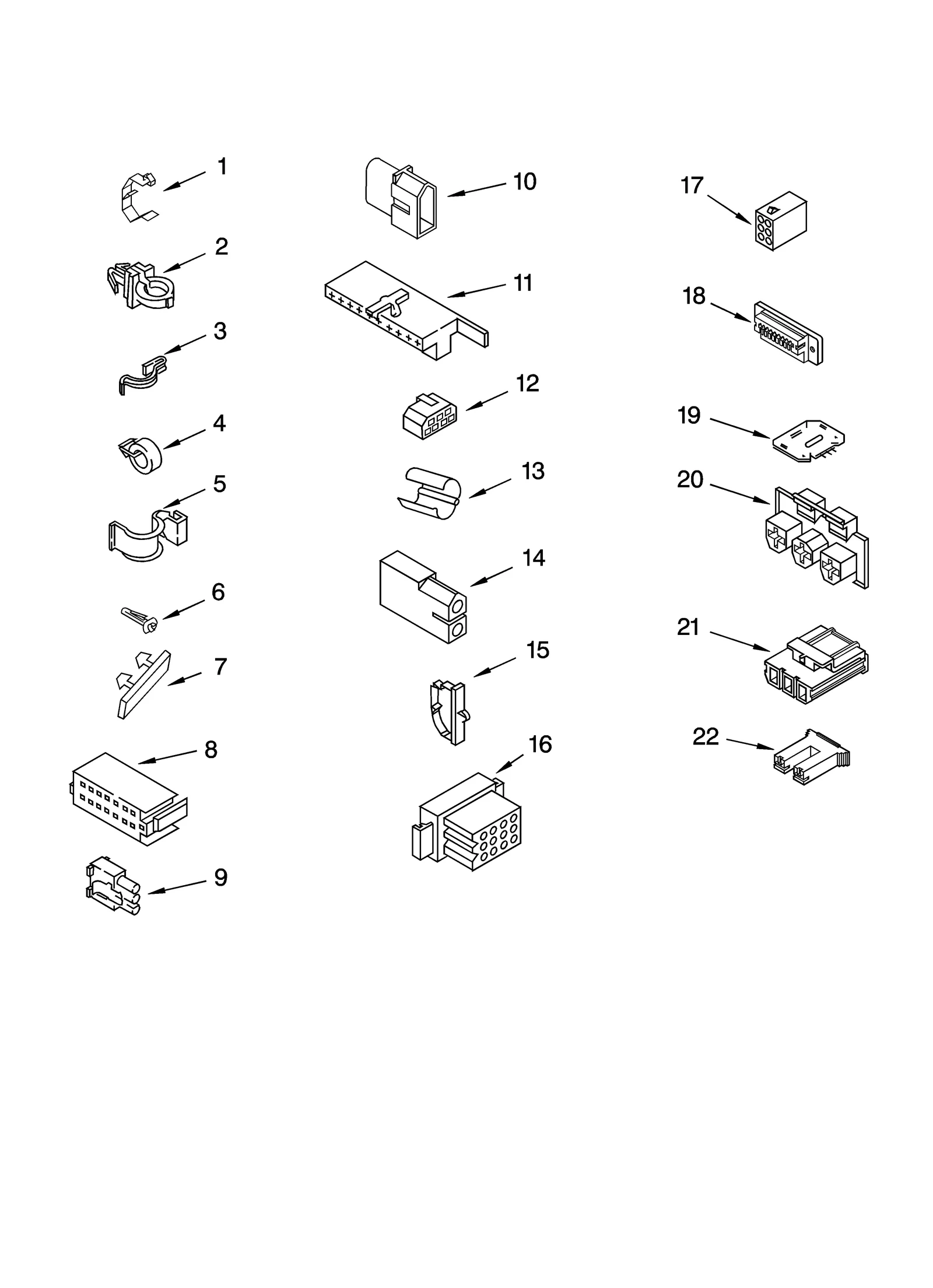 1
2
3
4
5
6
7
8
9
10
11
12
13
14
15
16
17
18
19
20
21
22