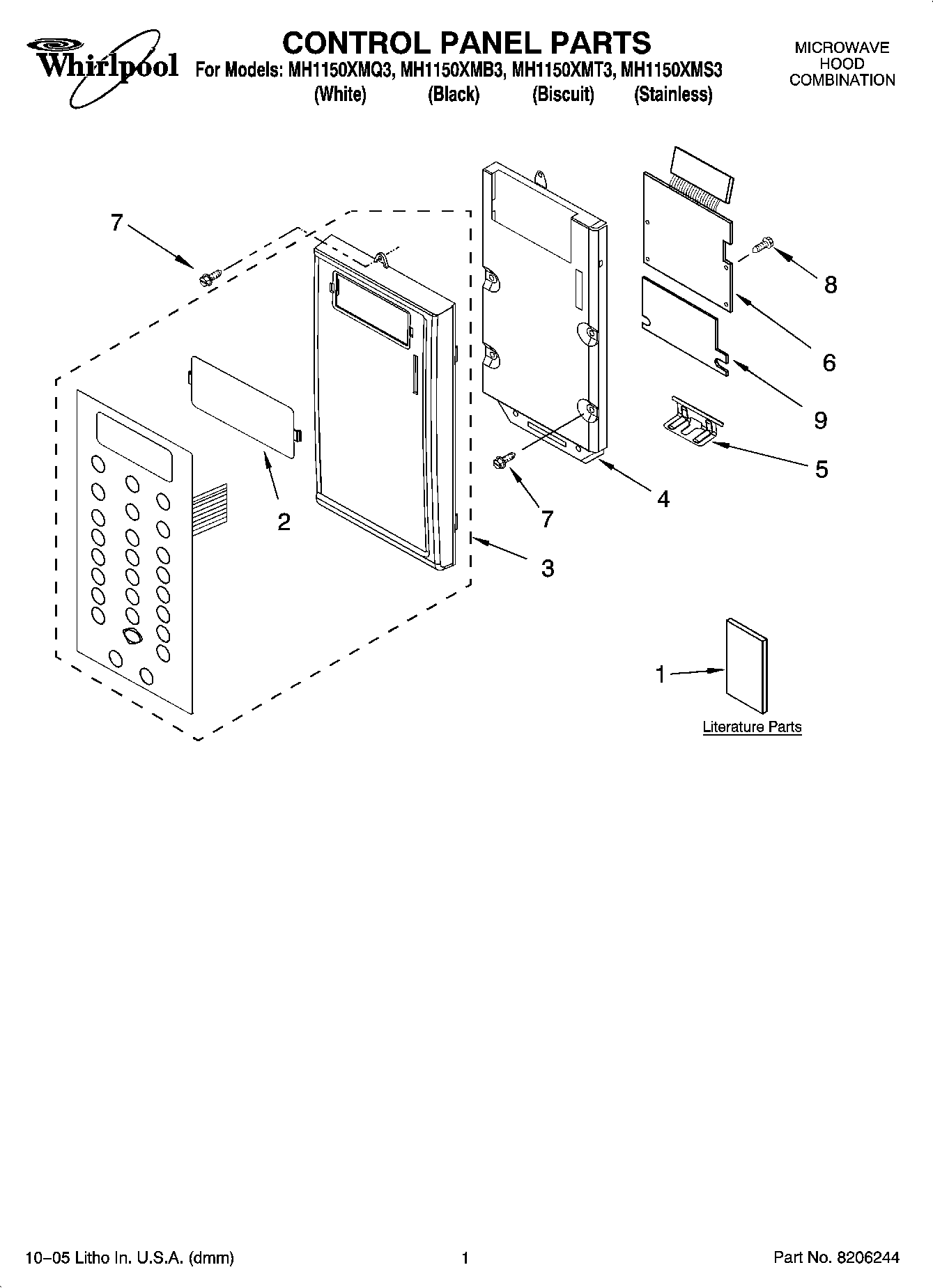 Whirlpool

CONTROL PANEL PARTS

For Models: MH1150XMQ3, MH1150XMB3, MH1150XMT3, MH1150XMS3
(White) (Black) (Biscuit) (Stainless)

MICROWAVE
HOOD
COMBINATION

7

8

6

9

5

2

7

4

3

1

Literature Parts

10–05 Litho In. U.S.A. (dmm)

1

Part No. 8206244