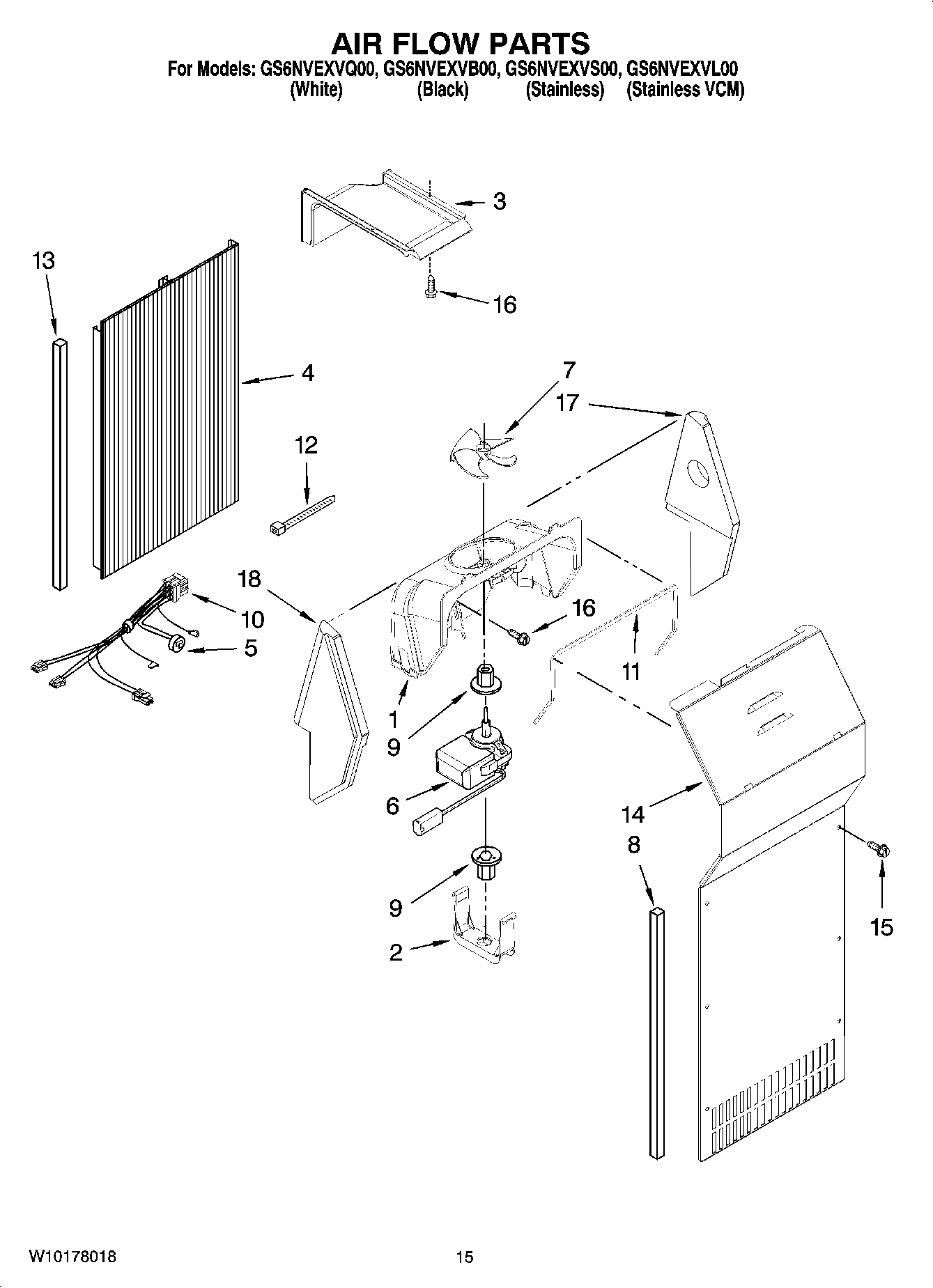 AIR FLOW PARTS
For Models: GS6NVEXVQ00, GS6NVEXVB00, GS6NVEXVS00, GS6NVEXVL00
(White) (Black) (Stainless) (Stainless VCM)

3
13
16
4
7
17
12
18
10
16
5
11
1
9
6
14
8
9
15
2

W10178018
15