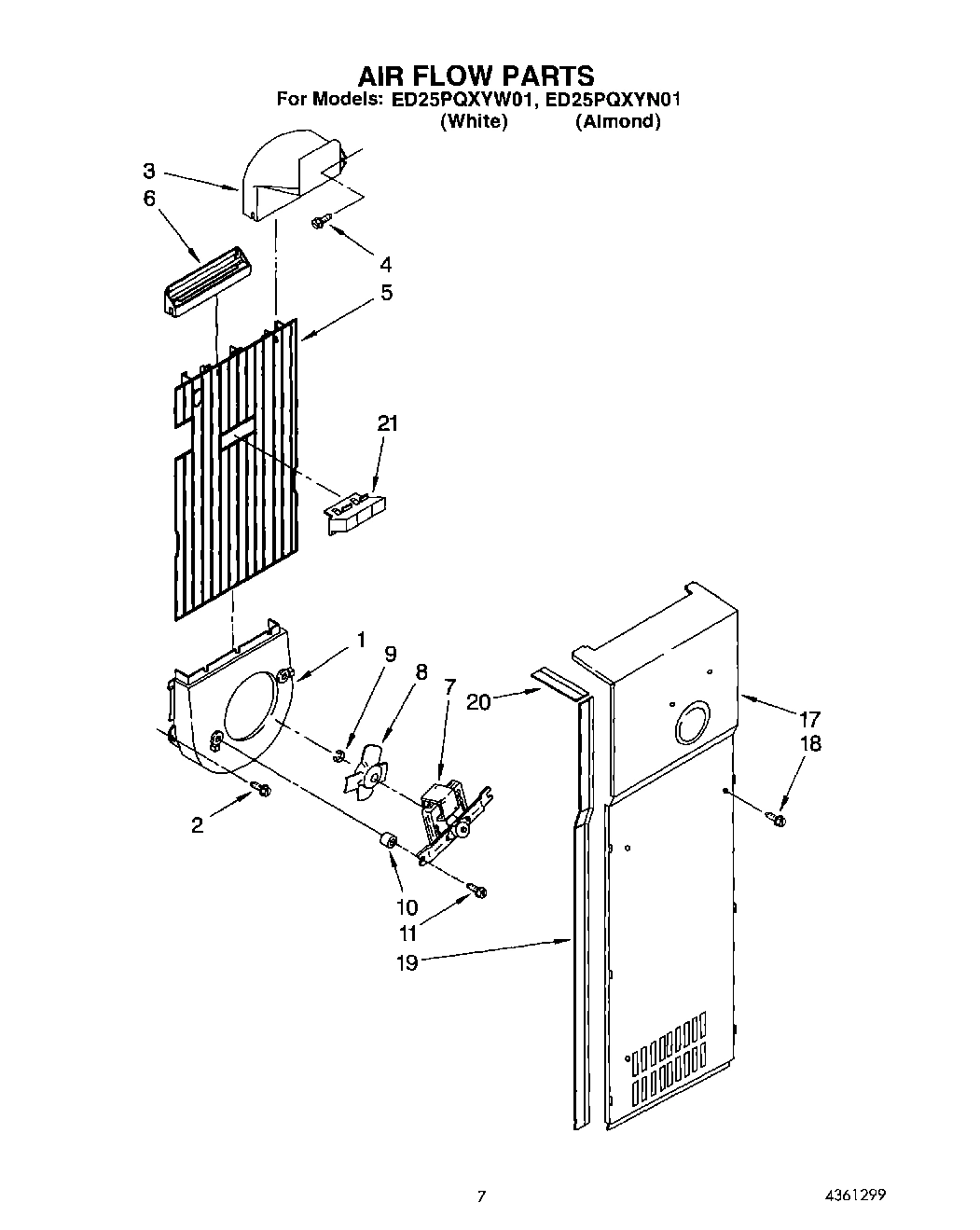 AIR FLOW PARTS
For Models: ED25PQXYW01, ED25PQXYN01
(White) (Almond)

3
6
4
5
21
1
9
8
7
20
17
18
2
10
11
19

7
4361299