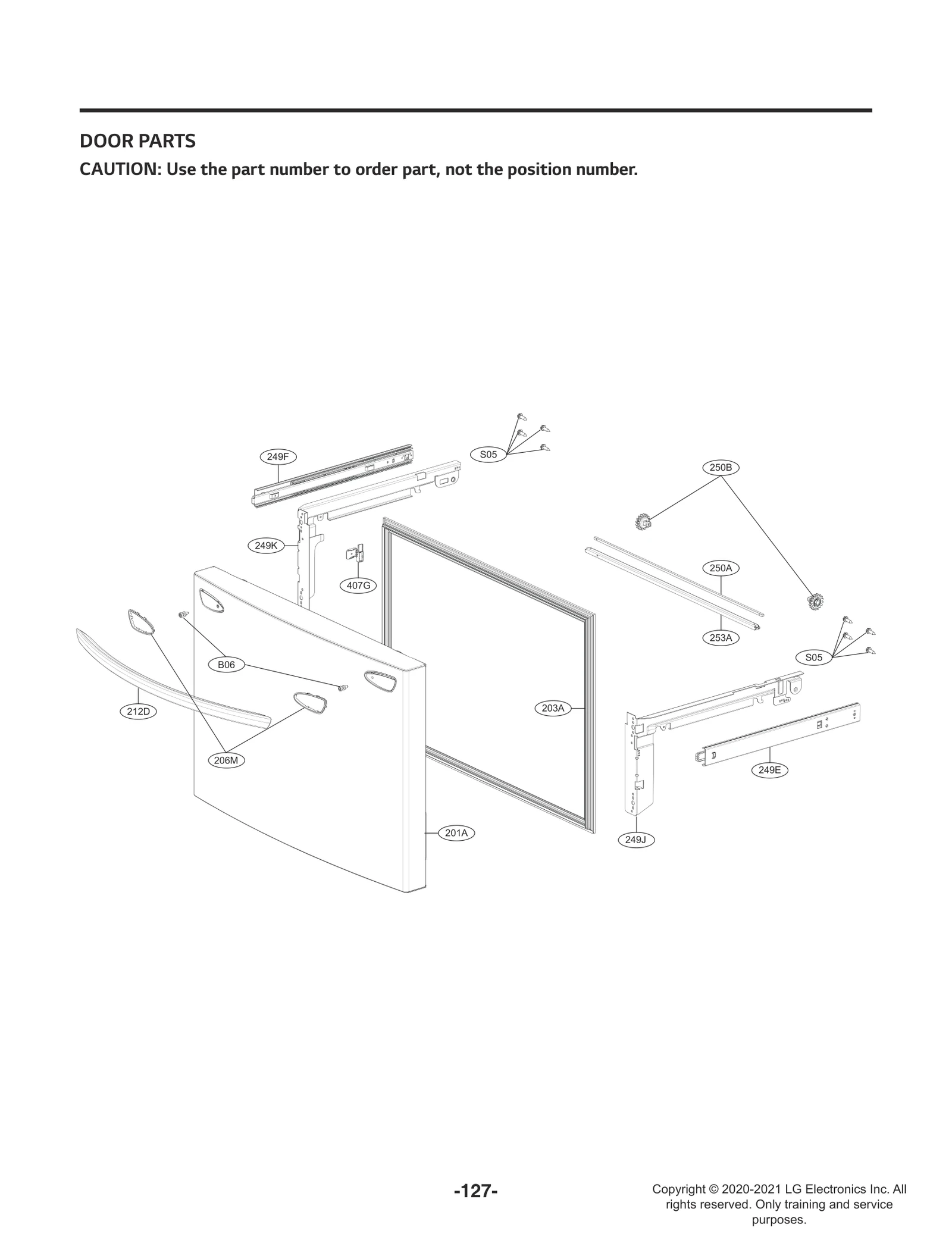 DOOR PARTS
CAUTION: Use the part number to order part, not the position number.

249F
S05
250B
249K
407G
250A
253A
S05
B06
212D
203A
206M
249E
201A
249J

-127-

Copyright © 2020-2021 LG Electronics Inc. All rights reserved. Only training and service purposes.