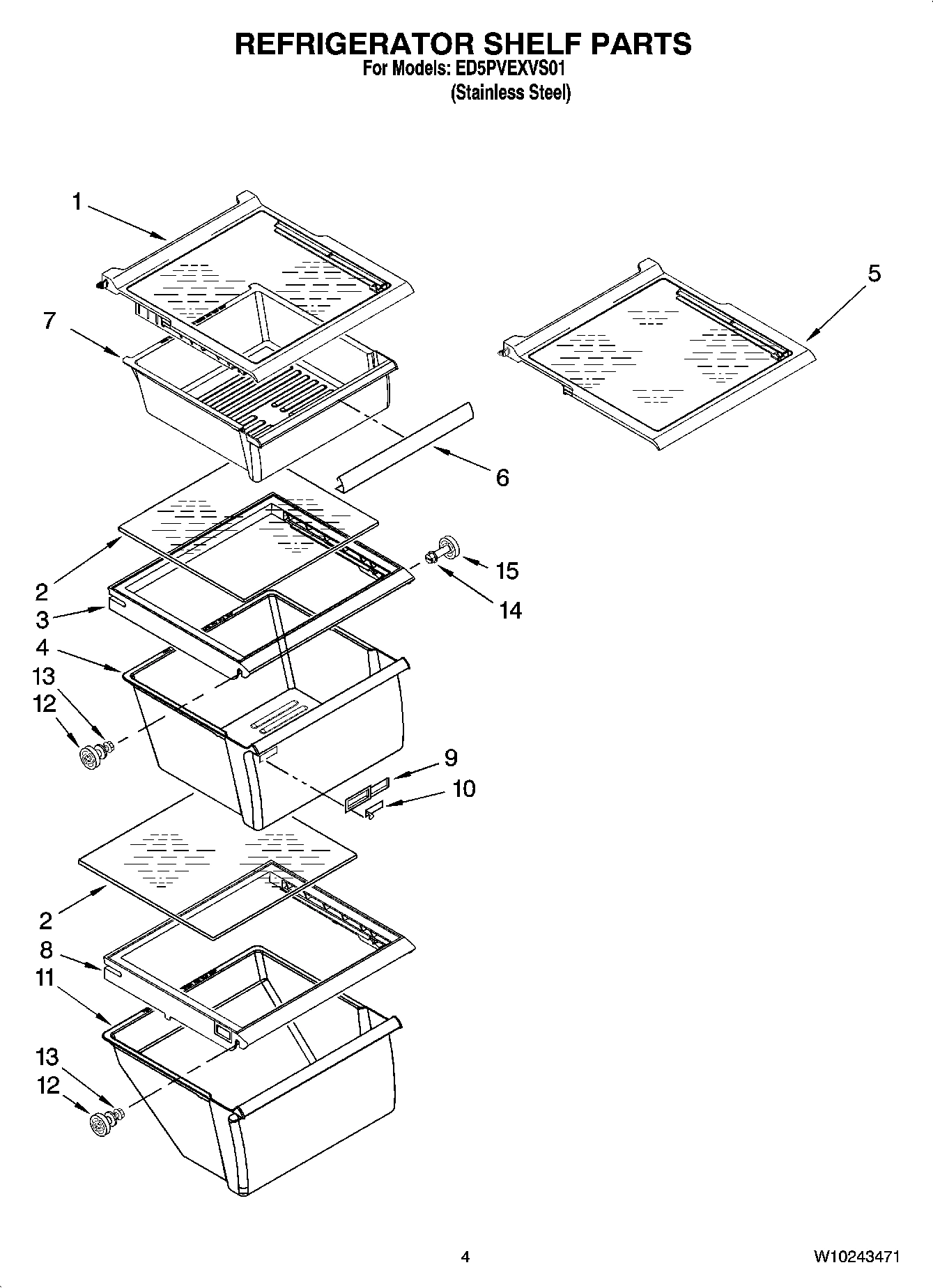 REFRIGERATOR SHELF PARTS
For Models: ED5PVEXVS01
(Stainless Steel)

1
5
7
6
2
15
3
14
4
13
12
9
10
2
8
11
13
12

4

W10243471