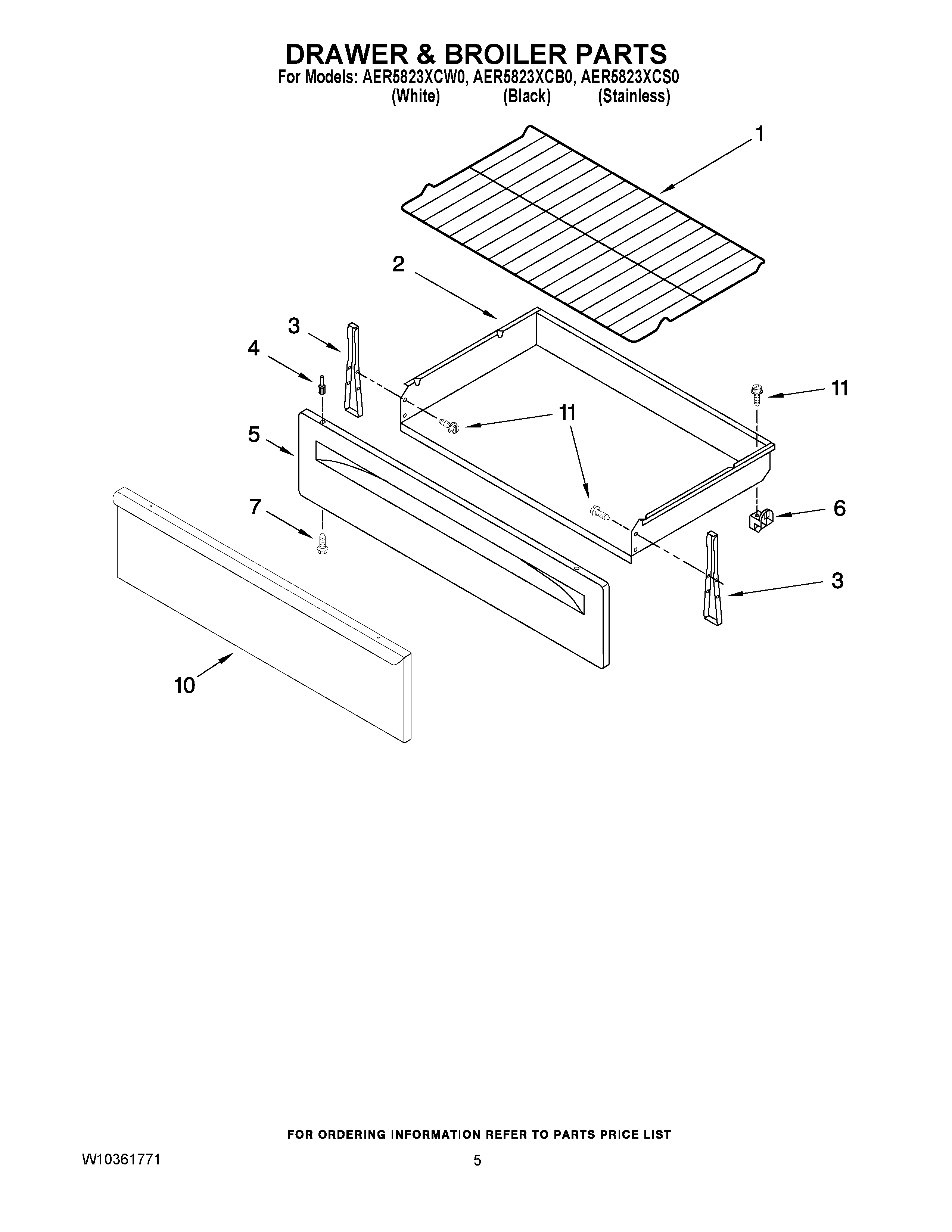 DRAWER & BROILER PARTS
For Models: AER5823XCW0, AER5823XCB0, AER5823XCS0
(White) (Black) (Stainless)

1
2
3
4
11
11
5
7
6
3
10

FOR ORDERING INFORMATION REFER TO PARTS PRICE LIST

W10361771

5