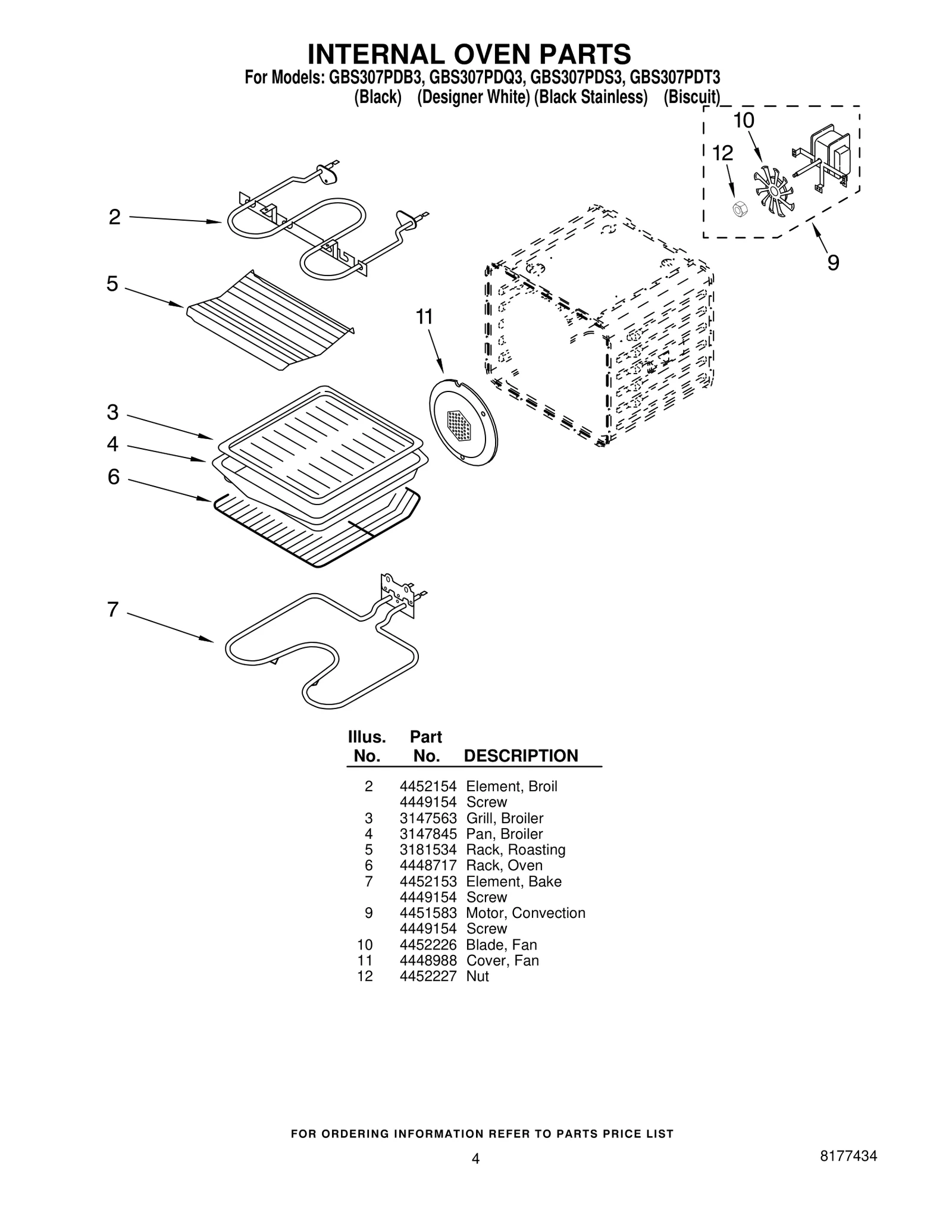 INTERNAL OVEN PARTS
For Models: GBS307PDB3, GBS307PDQ3, GBS307PDS3, GBS307PDT3
(Black) (Designer White) (Black Stainless) (Biscuit)

10
12
2
9
5
11
3
4
6
7

| Illus. No. | Part No. | DESCRIPTION |
|---|---|---|
| 2 | 4452154 | Element, Broil |
| | 4449154 | Screw |
| 3 | 3147563 | Grill, Broiler |
| 4 | 3147845 | Pan, Broiler |
| 5 | 3181534 | Rack, Roasting |
| 6 | 4448717 | Rack, Oven |
| 7 | 4452153 | Element, Bake |
| | 4449154 | Screw |
| 9 | 4451583 | Motor, Convection |
| | 4449154 | Screw |
| 10 | 4452226 | Blade, Fan |
| 11 | 4448988 | Cover, Fan |
| 12 | 4452227 | Nut |

FOR ORDERING INFORMATION REFER TO PARTS PRICE LIST
4
8177434