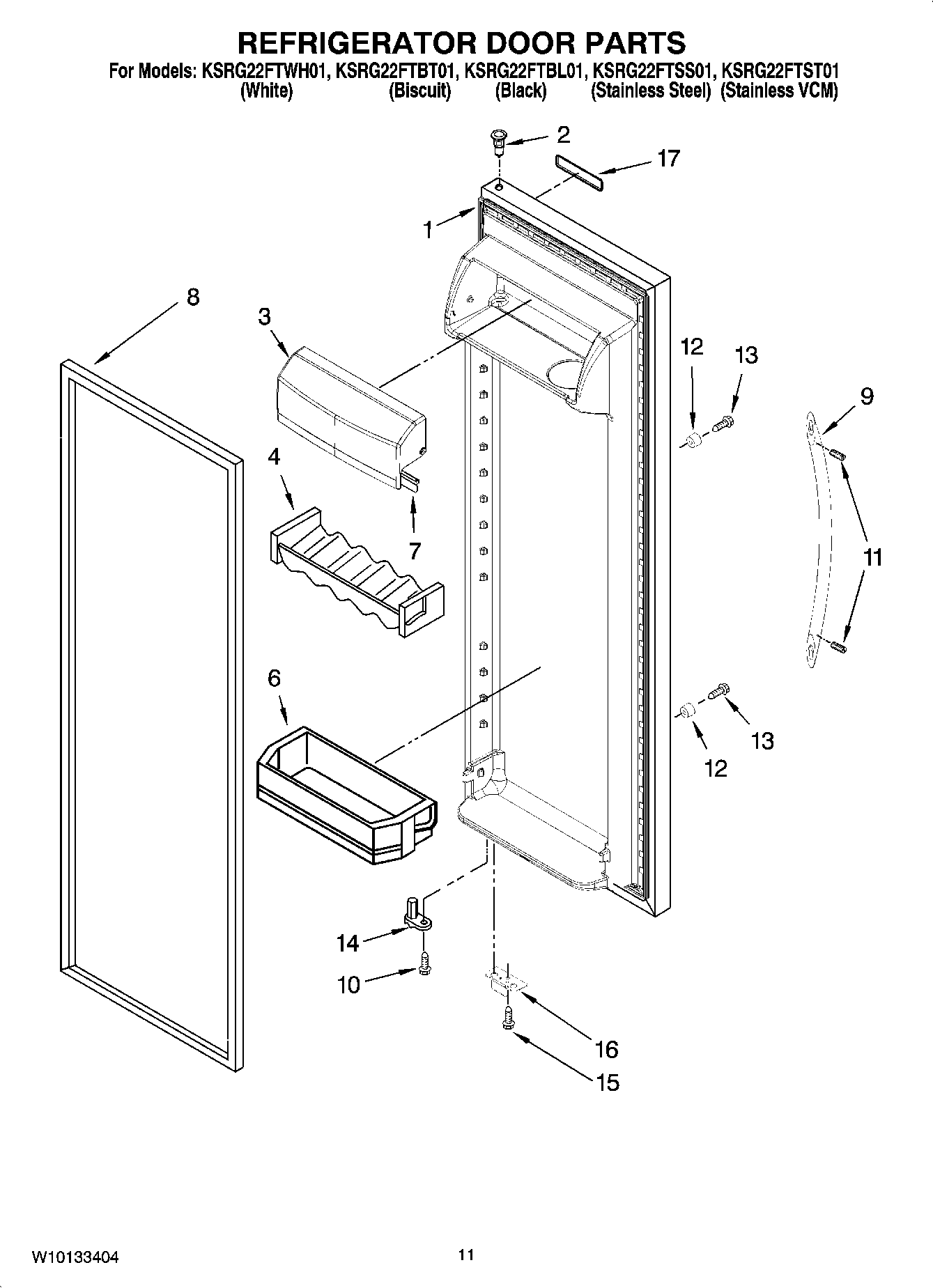 REFRIGERATOR DOOR PARTS

For Models: KSRG22FTWH01, KSRG22FTBT01, KSRG22FTBL01, KSRG22FTSS01, KSRG22FTST01
(White) (Biscuit) (Black) (Stainless Steel) (Stainless VCM)

2
17
1
8
3
12
13
9
4
7
11
6
13
12
14
10
16
15

W10133404

11