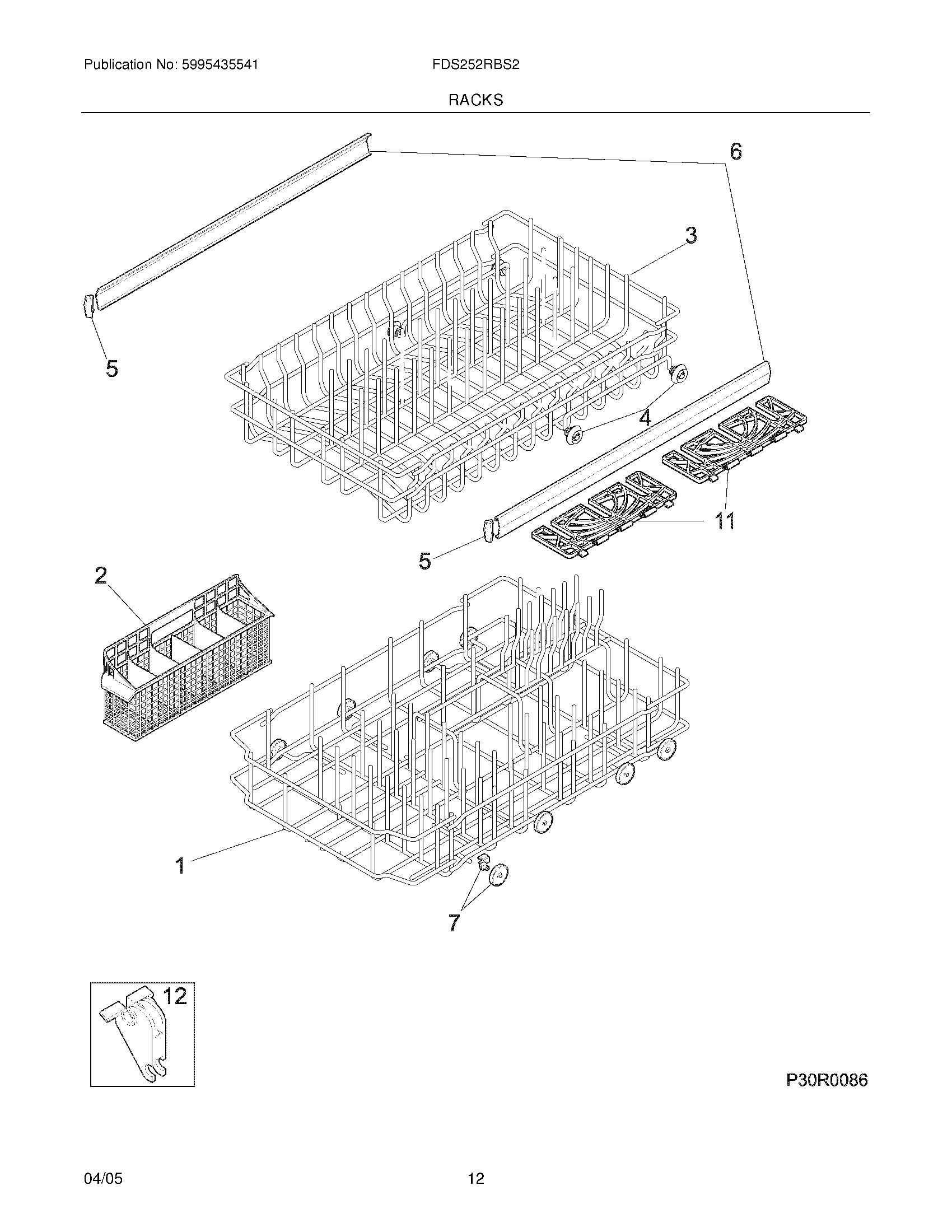 Publication No: 5995435541

FDS252RBS2

RACKS

6

3

5

4

11

5

2

1

7

12

P30R0086

04/05

12