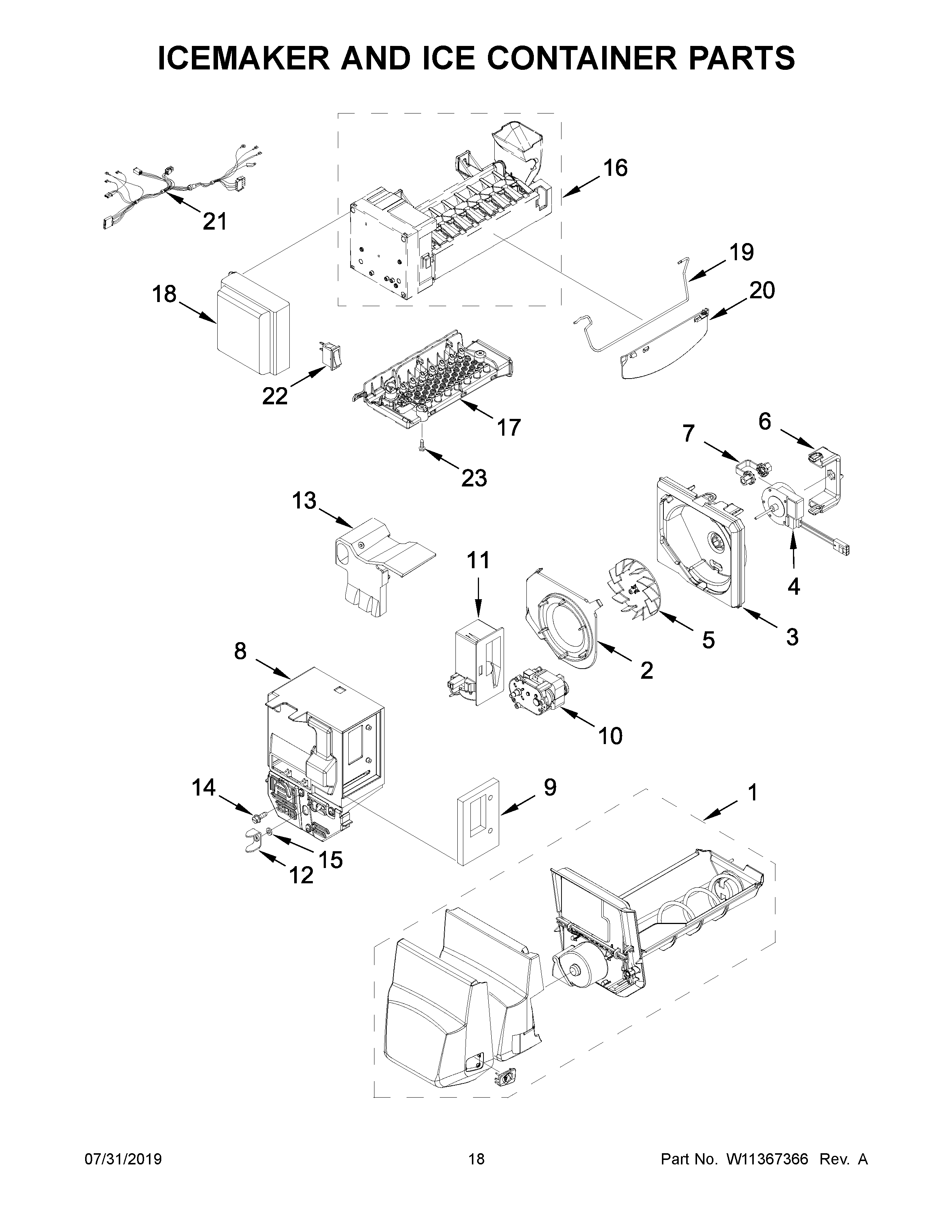 ICEMAKER AND ICE CONTAINER PARTS

16
21
19
18
20
22
17
7
6
23
13
11
4
5
3
8
2
10
14
9
1
15
12

07/31/2019
18
Part No. W11367366 Rev. A