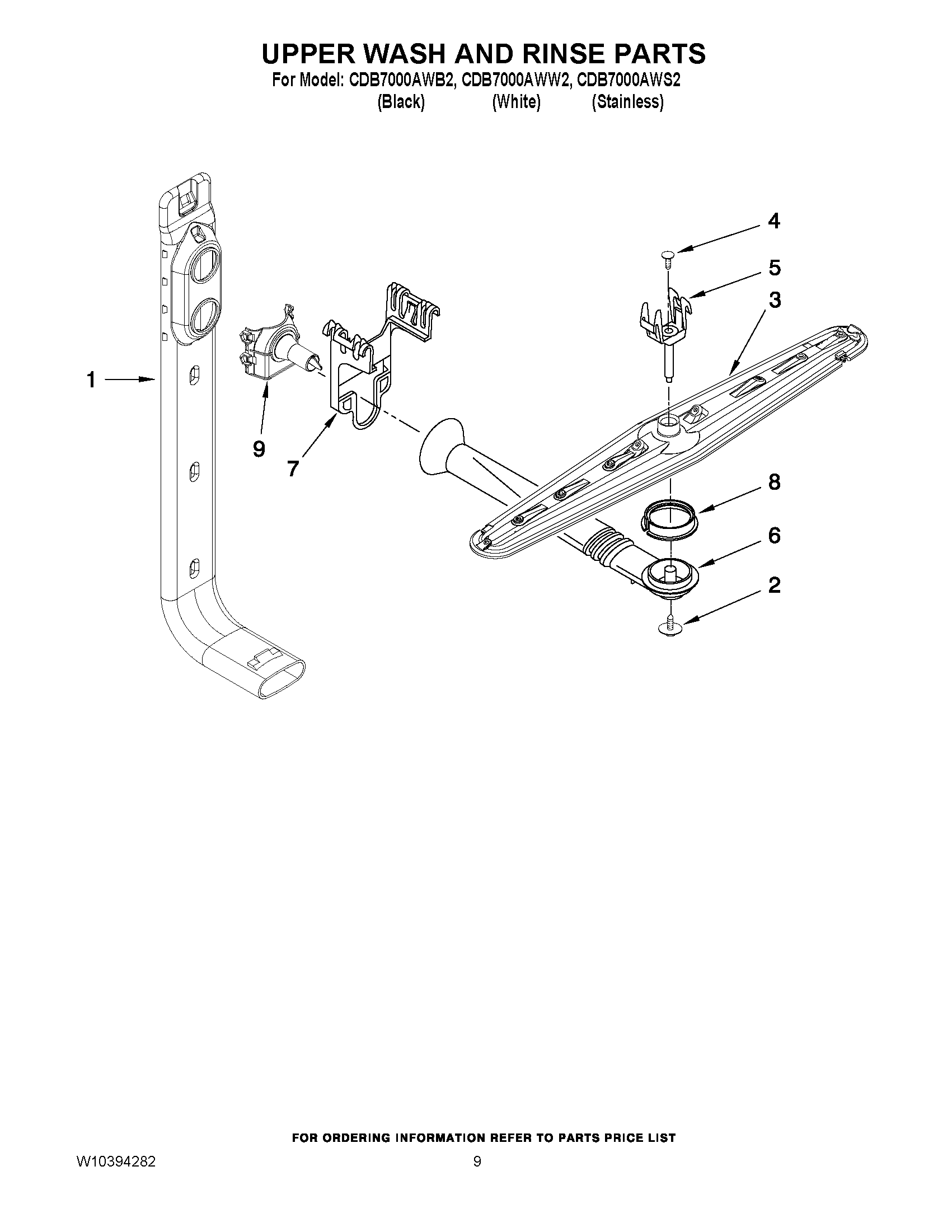 UPPER WASH AND RINSE PARTS
For Model: CDB7000AWB2, CDB7000AWW2, CDB7000AWS2
(Black) (White) (Stainless)

4
5
3
1
9
7
8
6
2

FOR ORDERING INFORMATION REFER TO PARTS PRICE LIST
W10394282
9