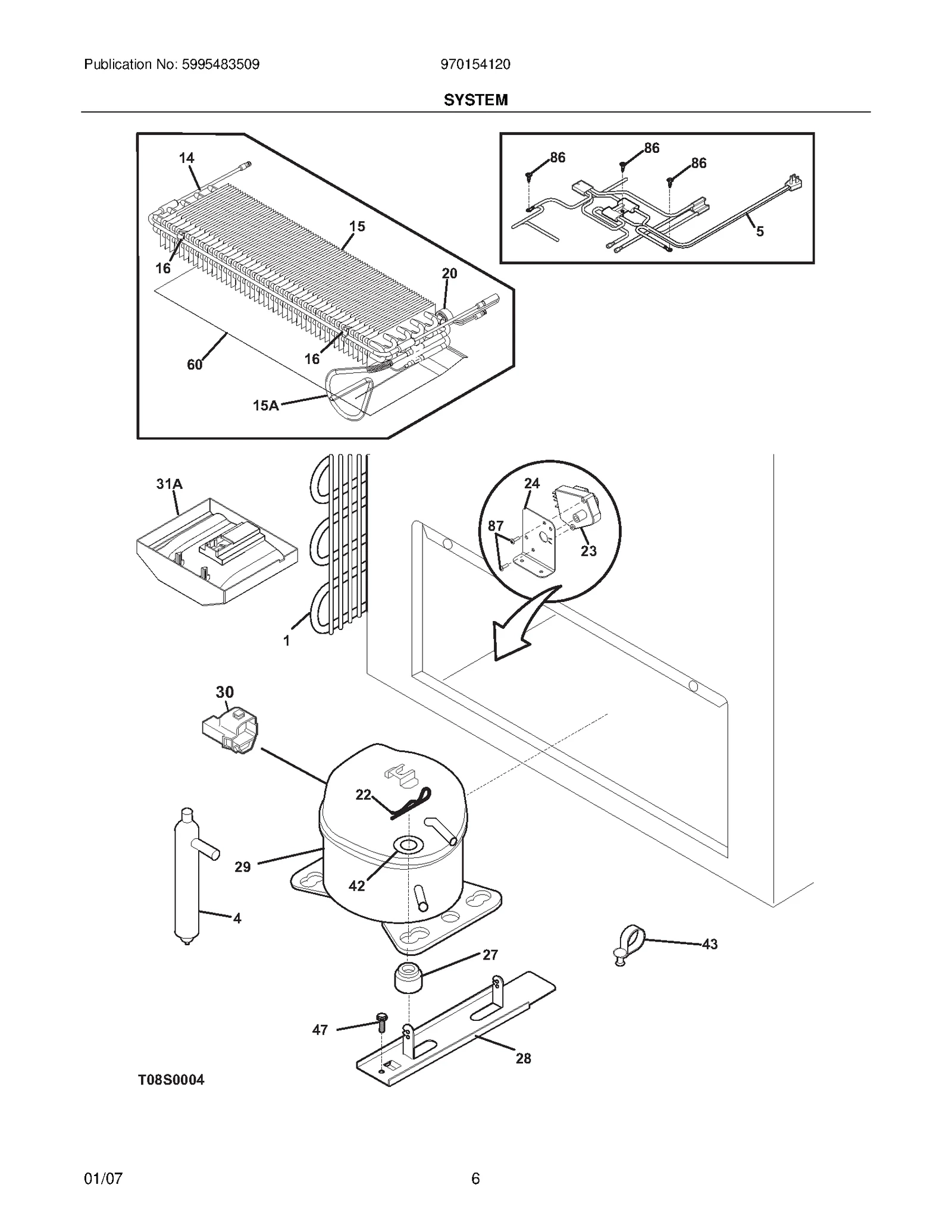 Publication No: 5995483509

970154120

SYSTEM

14
15
16
20
16
60
15A

86
86
86
5

31A
1
24
87
23

30
22
29
42
4
27
43
47
28

T08S0004

01/07

6