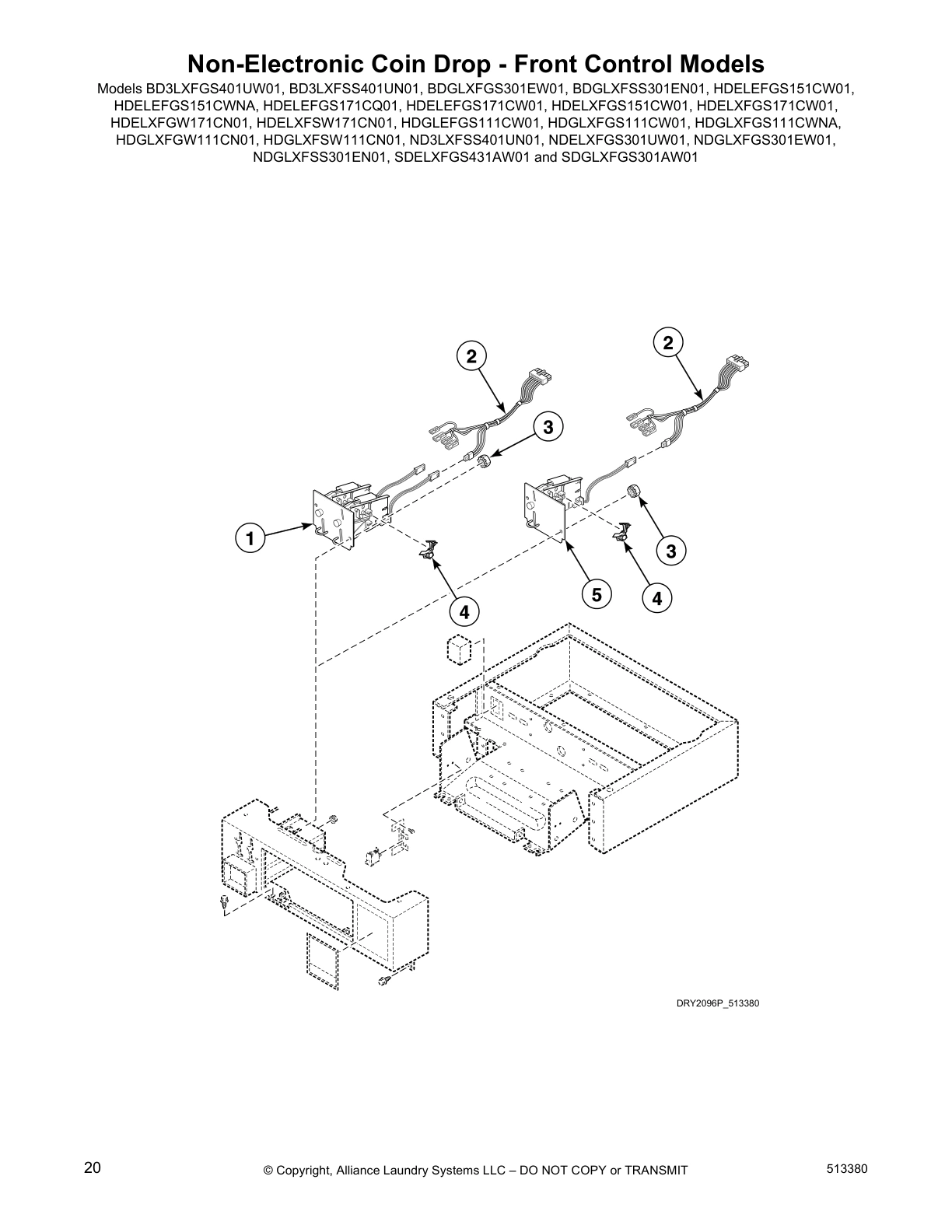 Non-Electronic Coin Drop - Front Control Models

Models BD3LXFGS401UW01, BD3LXFSS401UN01, BDGLXFGS301EW01, BDGLXFSS301EN01, HDELEFGS151CW01, HDELEFGS151CWNA, HDELEFGS171CQ01, HDELEFGS171CW01, HDELXFGS151CW01, HDELXFGS171CW01, HDELXFGW171CN01, HDELXFSW171CN01, HDGLEFGS111CW01, HDGLXFGS111CW01, HDGLXFGS111CWNA, HDGLXFGW111CN01, HDGLXFSW111CN01, ND3LXFSS401UN01, NDELXFGS301UW01, NDGLXFGS301EW01, NDGLXFSS301EN01, SDELXFGS431AW01 and SDGLXFGS301AW01

2
2
3
1
3
5
4
4

DRY2096P_513380

20
© Copyright, Alliance Laundry Systems LLC – DO NOT COPY or TRANSMIT
513380