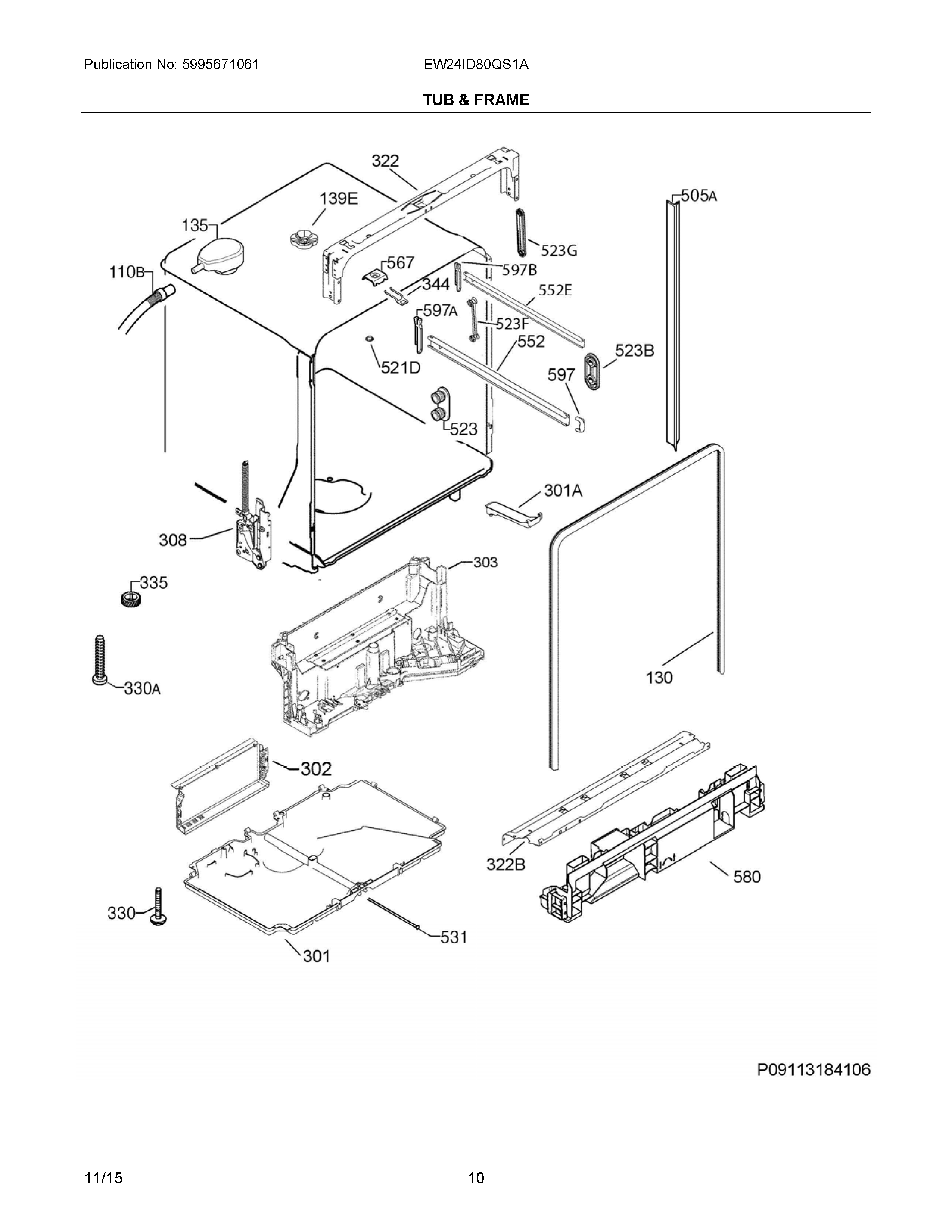 Publication No: 5995671061

EW24ID80QS1A

TUB & FRAME

322

139E

505A

135

523G

110B

567

597B

344

552E

597A

523F

552

523B

521D

597

523

301A

308

303

335

330A

130

302

322B

580

330

531

301

P09113184106

11/15

10