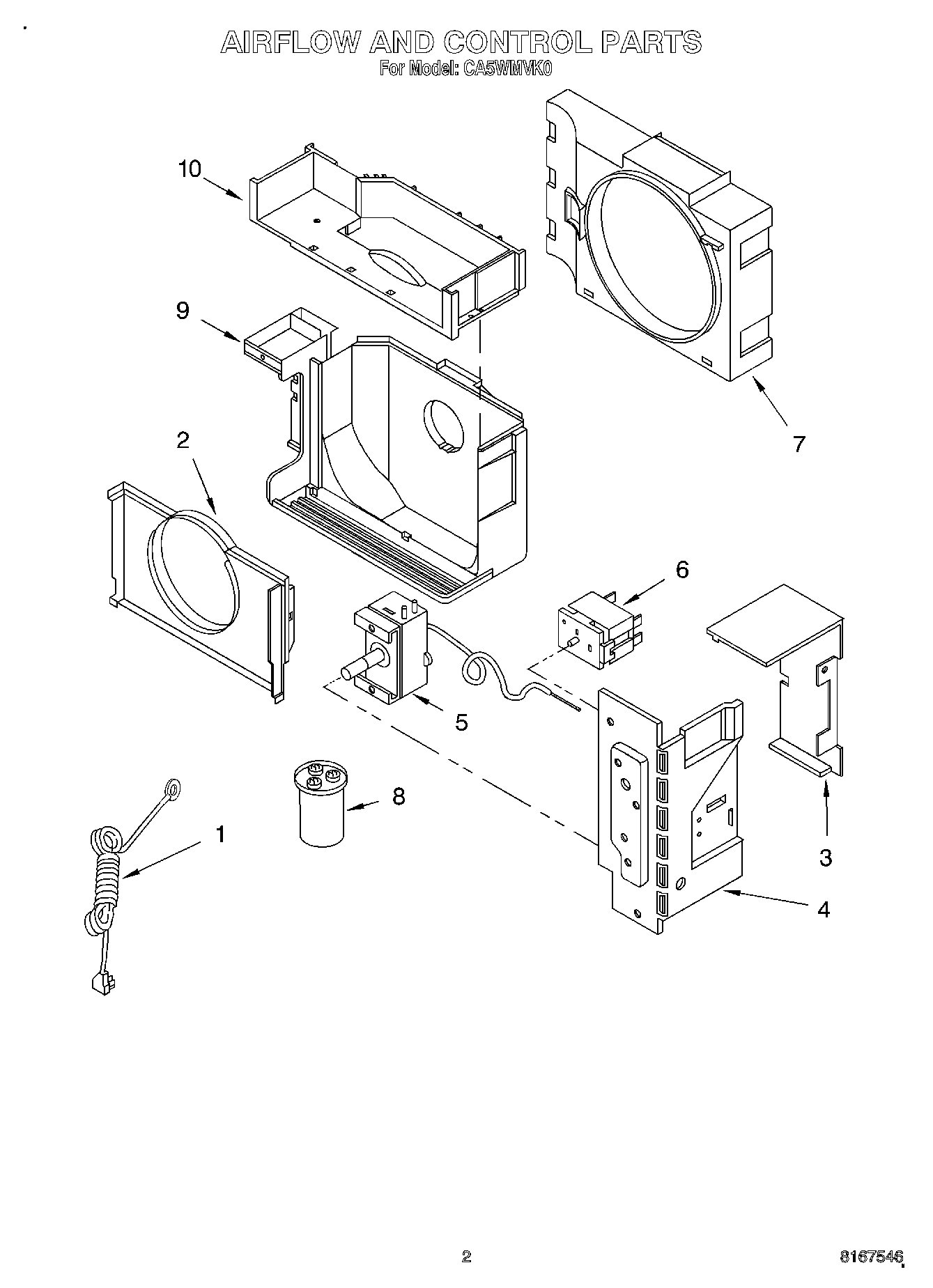 AIRFLOW AND CONTROL PARTS
For Model: CA5WMVK0

10

7

9

2

6

5

8

1

3

4

2

8167546