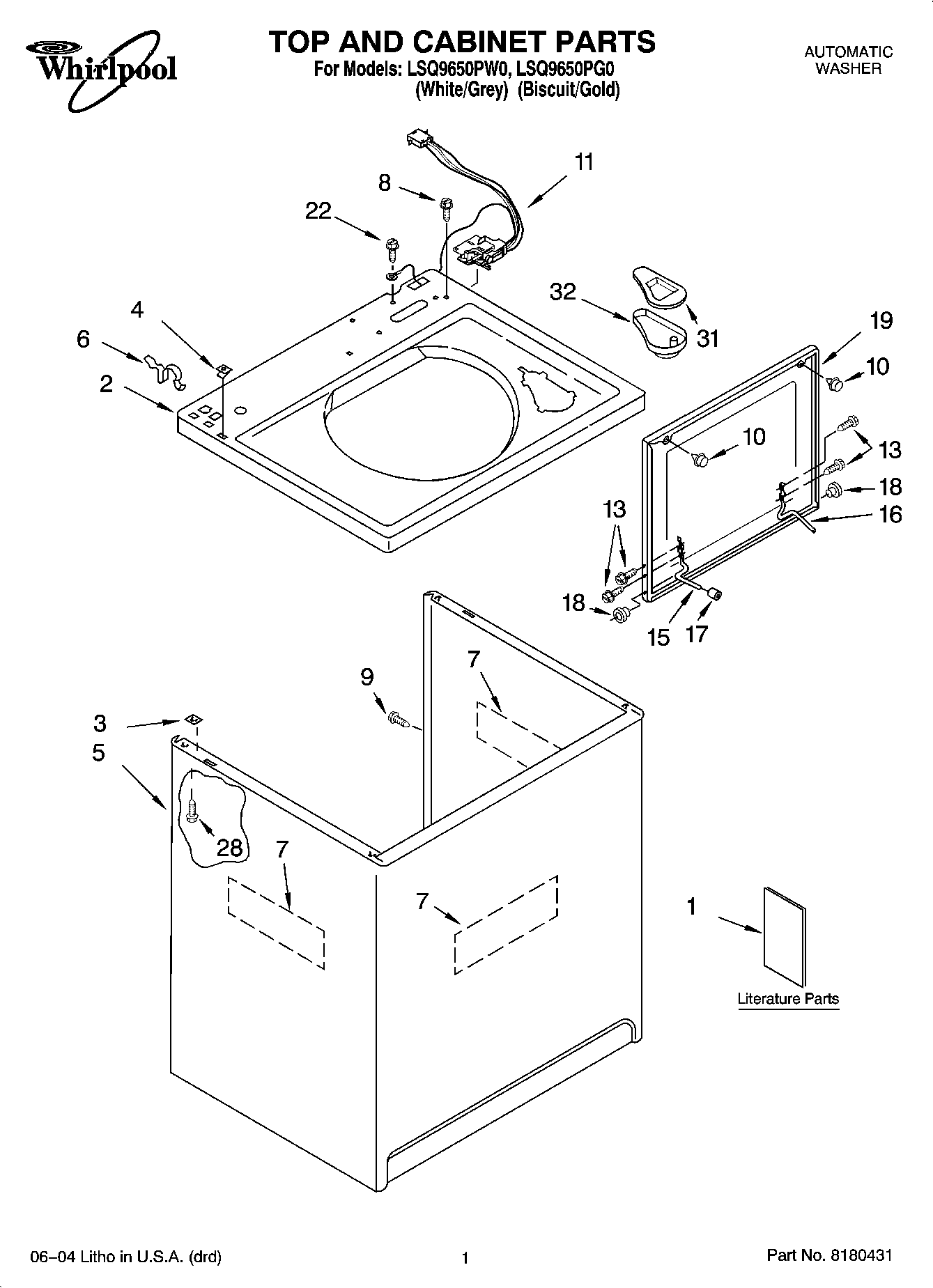 Whirlpool

TOP AND CABINET PARTS
For Models: LSQ9650PW0, LSQ9650PG0
(White/Grey) (Biscuit/Gold)

AUTOMATIC
WASHER

11
8
22
32
31
4
6
2
19
10
10
13
18
16
13
18
15
17
9
7
3
5
28
7
7
1
Literature Parts

06–04 Litho in U.S.A. (drd)
1
Part No. 8180431