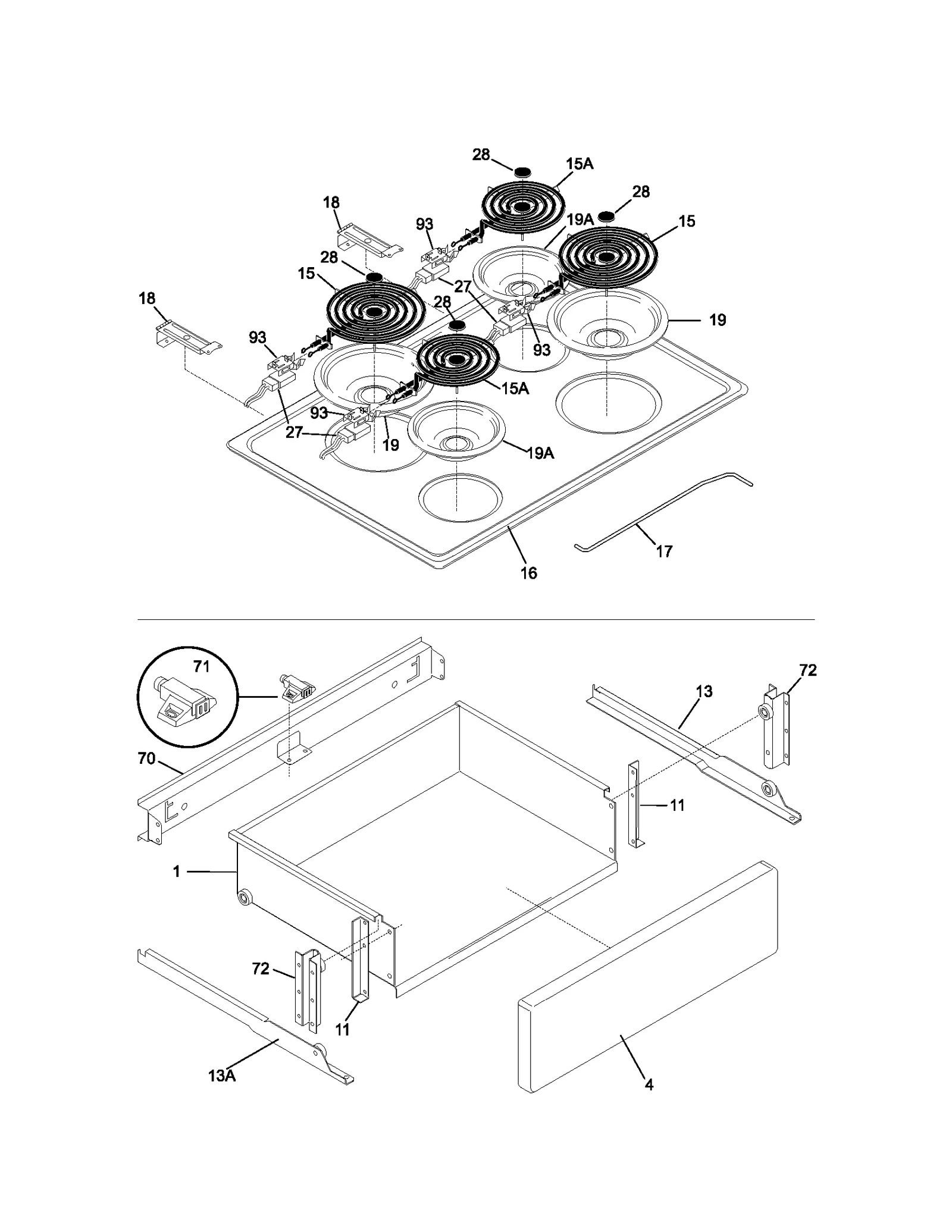 28
15A
28
18
93
19A
15
28
15
27
18
28
19
93
93
15A
93
27
19
19A
17
16

71
72
13
70
11
1
72
11
13A
4