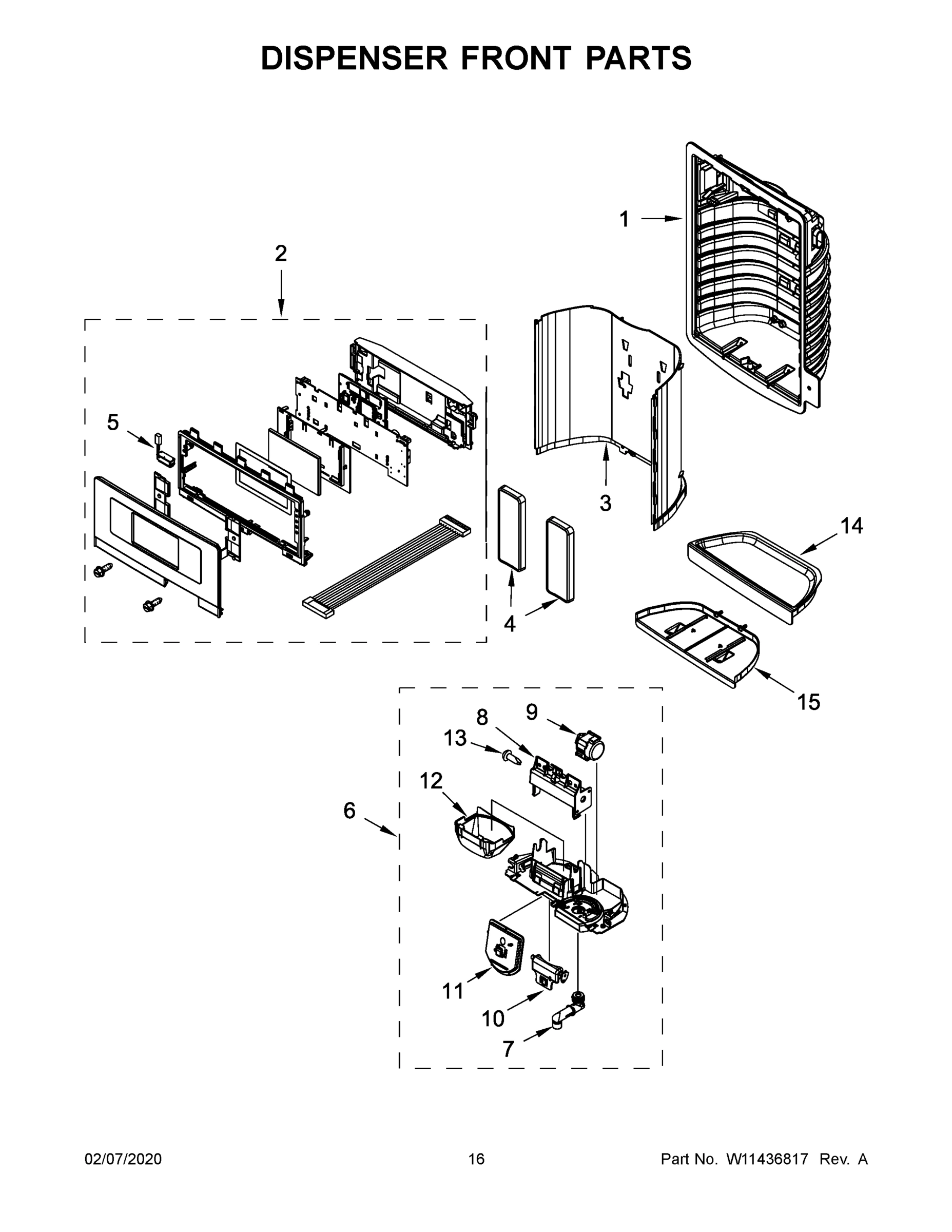 DISPENSER FRONT PARTS

1

2

5

3

4

14

15

9

8

13

12

6

11

10

7

02/07/2020

16

Part No. W11436817 Rev. A