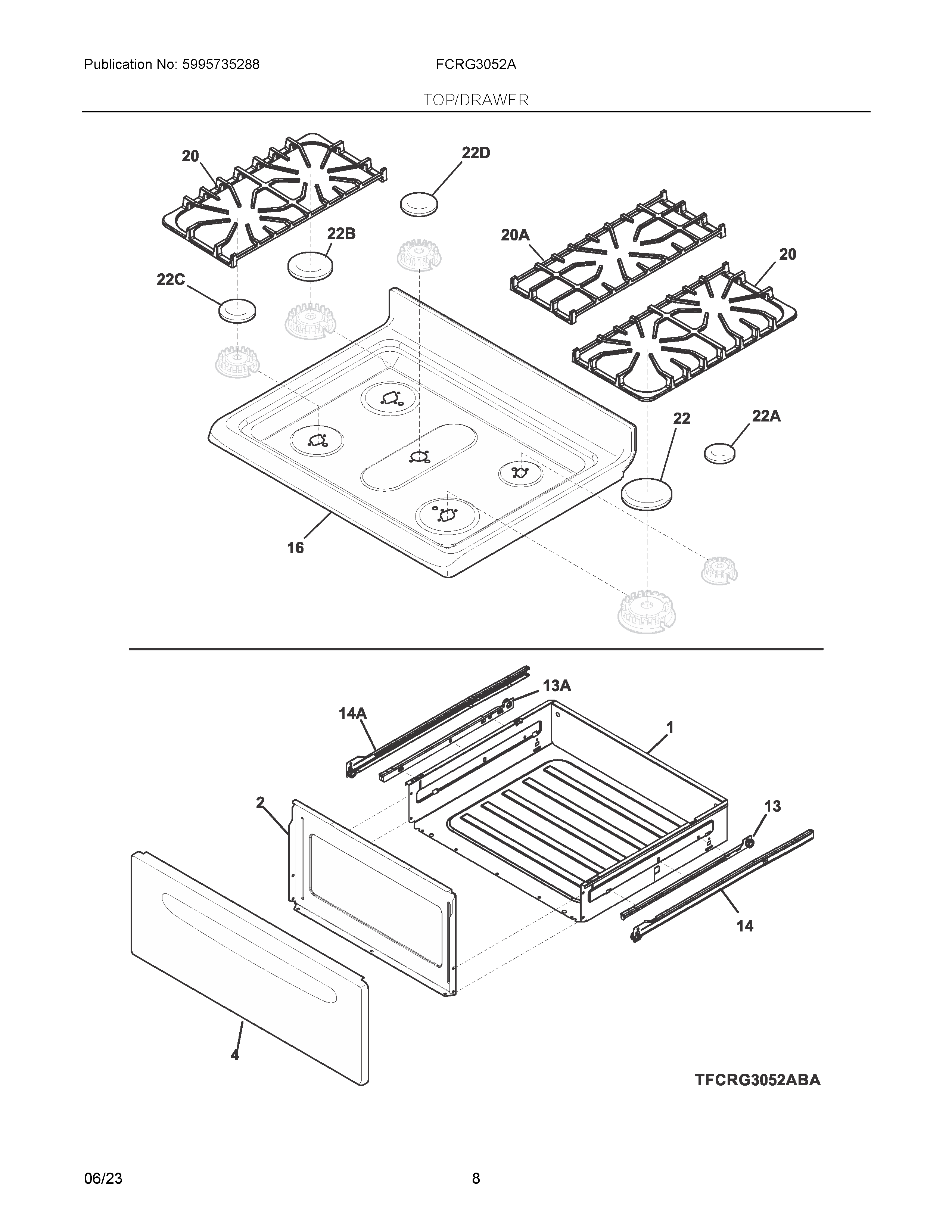 Publication No: 5995735288
FCRG3052A
TOP/DRAWER

20
22D
22B
20A
20
22C
22
22A
16

13A
14A
1
2
13
14
4

TFCRG3052ABA

06/23
8