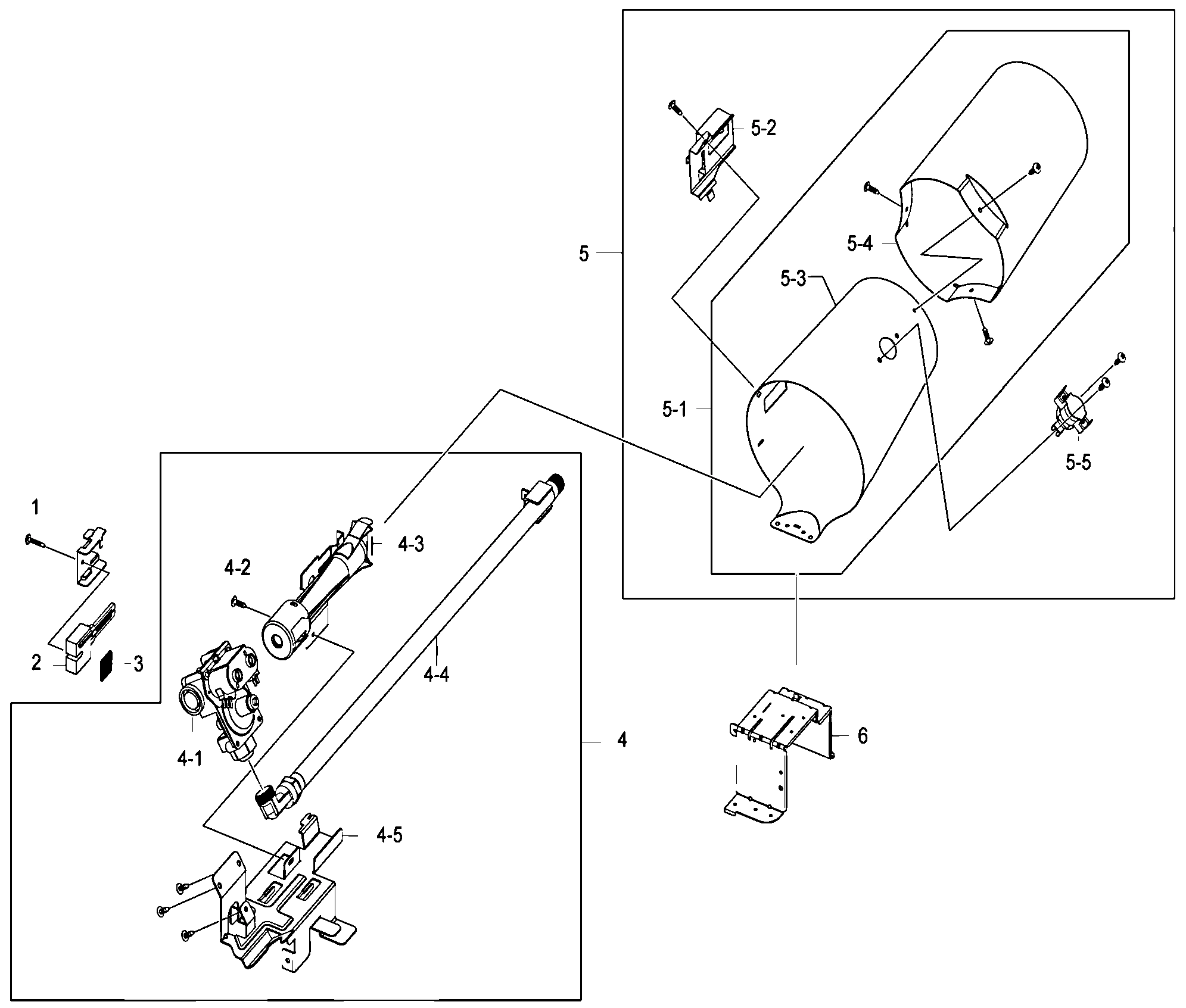 5-2
5
5-4
5-3
5-1
5-5
1
4-3
4-2
2
3
4-4
4-1
4
6
4-5