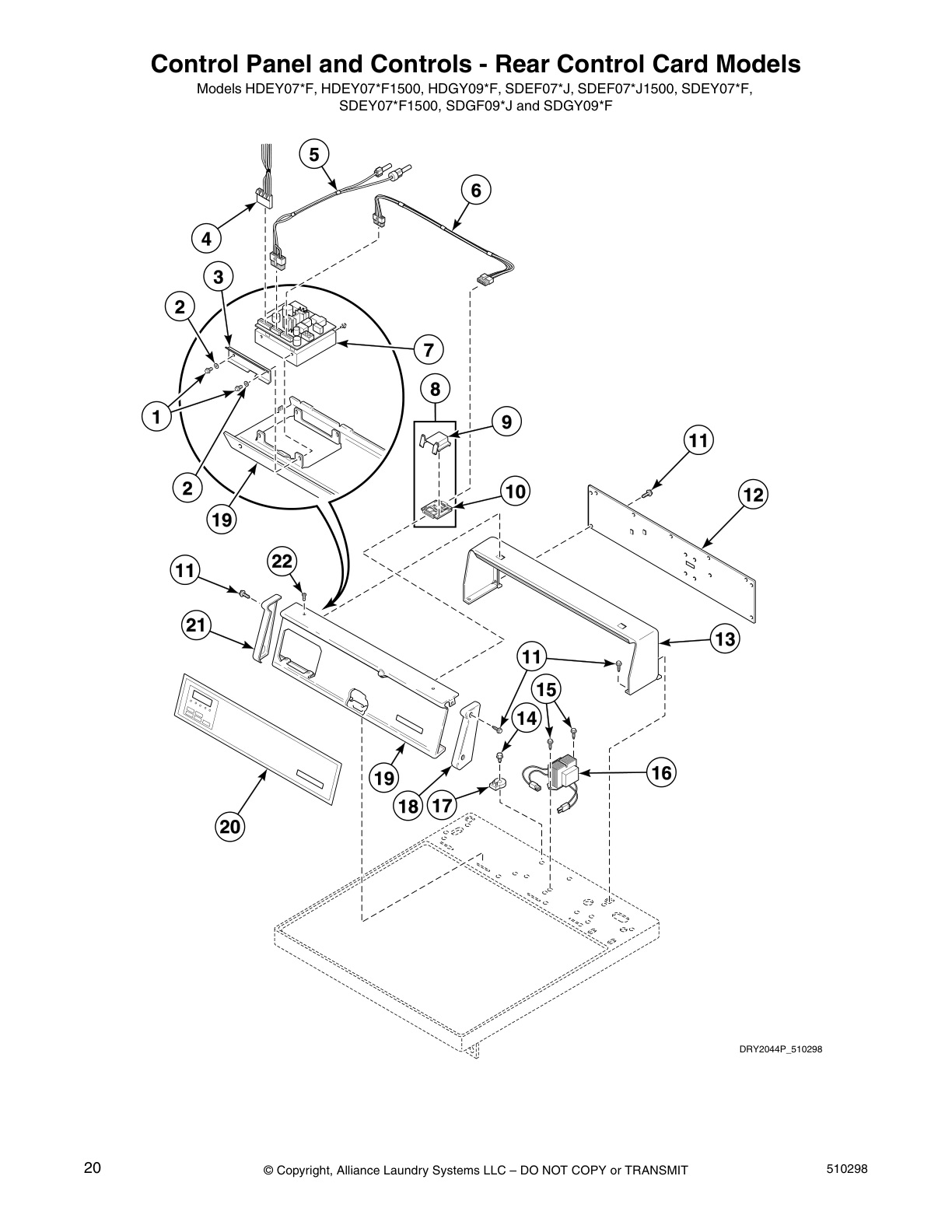 Control Panel and Controls - Rear Control Card Models
Models HDEY07*F, HDEY07*F1500, HDGY09*F, SDEF07*J, SDEF07*J1500, SDEY07*F, SDEY07*F1500, SDGF09*J and SDGY09*F

5
6
4
3
2
7
8
1
9
11
2
10
12
19
11
22
21
13
11
15
14
16
19
18
17
20

DRY2044P_510298

20
© Copyright, Alliance Laundry Systems LLC – DO NOT COPY or TRANSMIT
510298