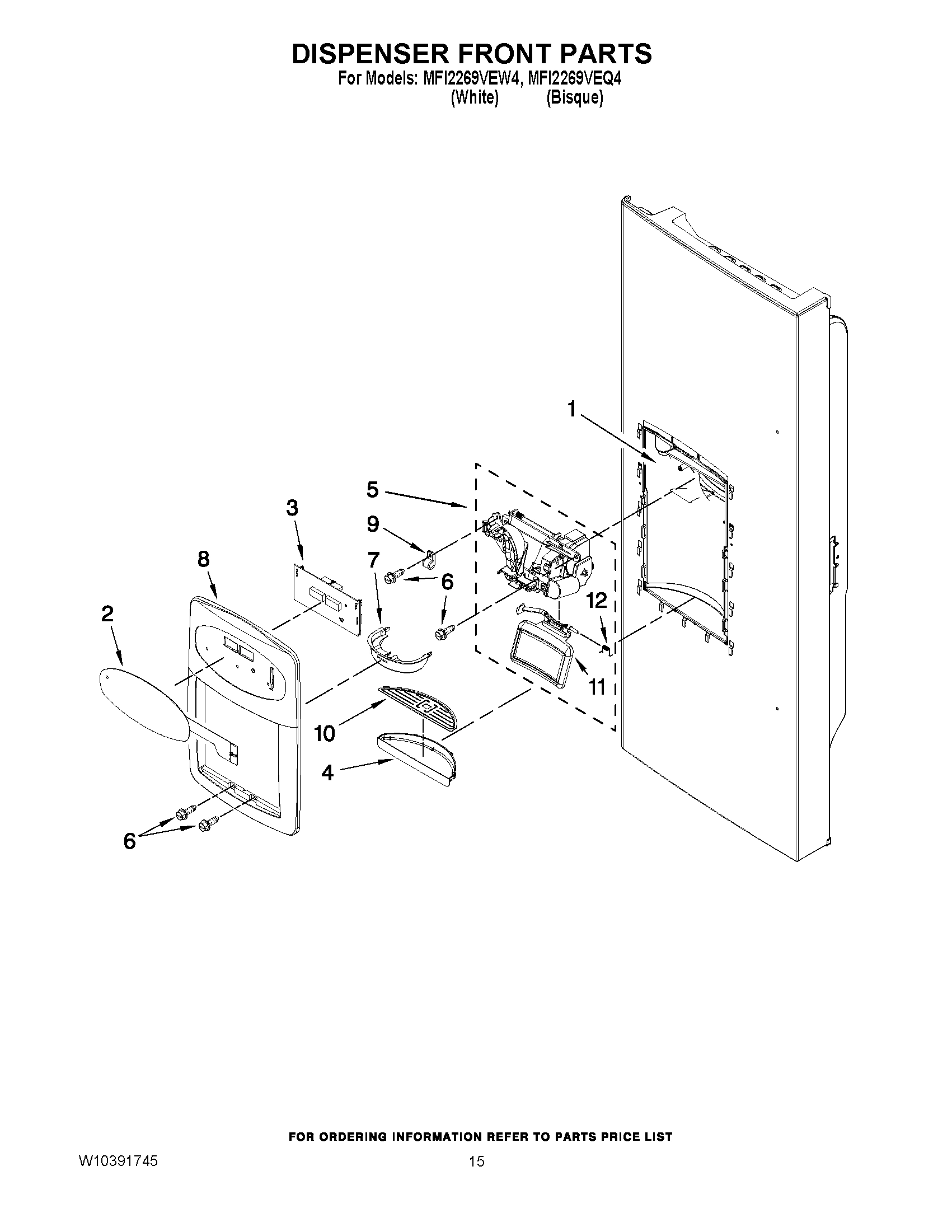 DISPENSER FRONT PARTS
For Models: MFI2269VEW4, MFI2269VEQ4
(White) (Bisque)

1
5
3
9
8
7
6
12
2
11
10
4
6

FOR ORDERING INFORMATION REFER TO PARTS PRICE LIST

W10391745

15